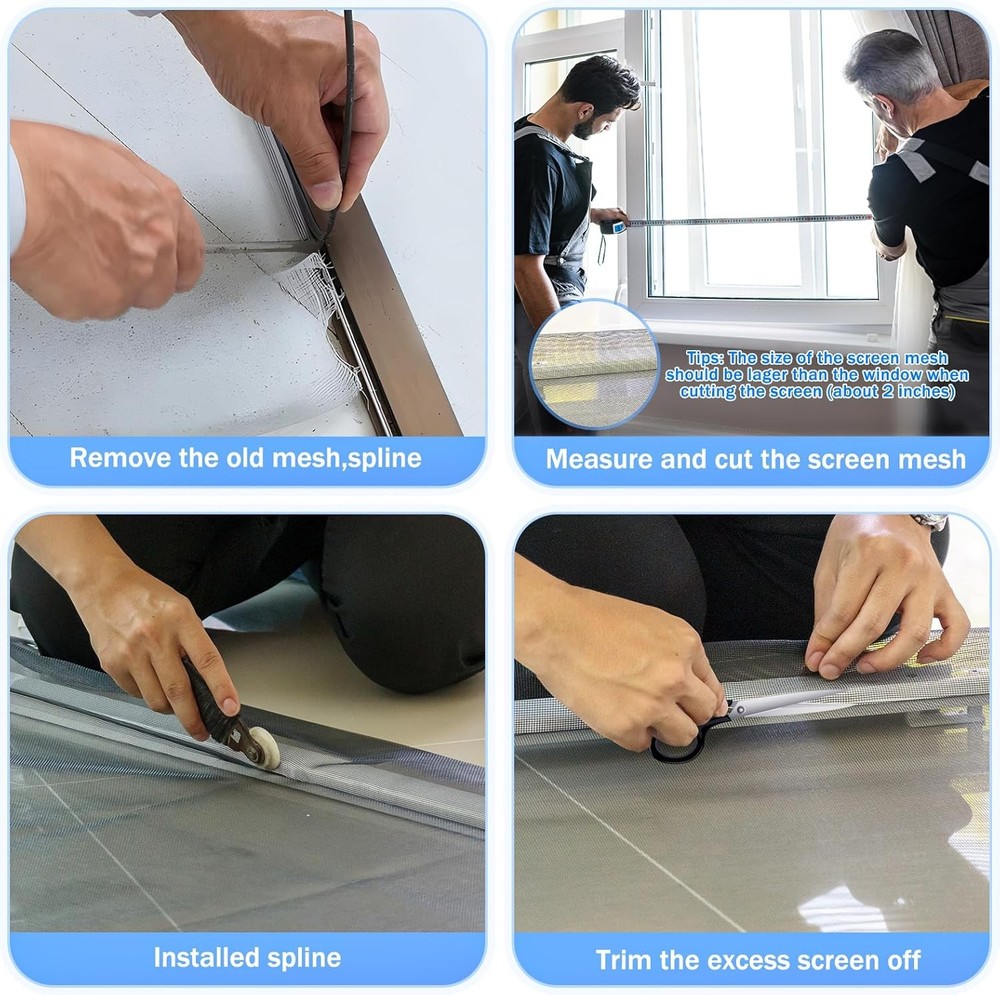 Remove the old mesh,spline

Tips: The size of the screen mesh should be lager than the window when cutting the screen (about 2 inches)

Measure and cut the screen mesh

Installed spline

Trim the excess screen off