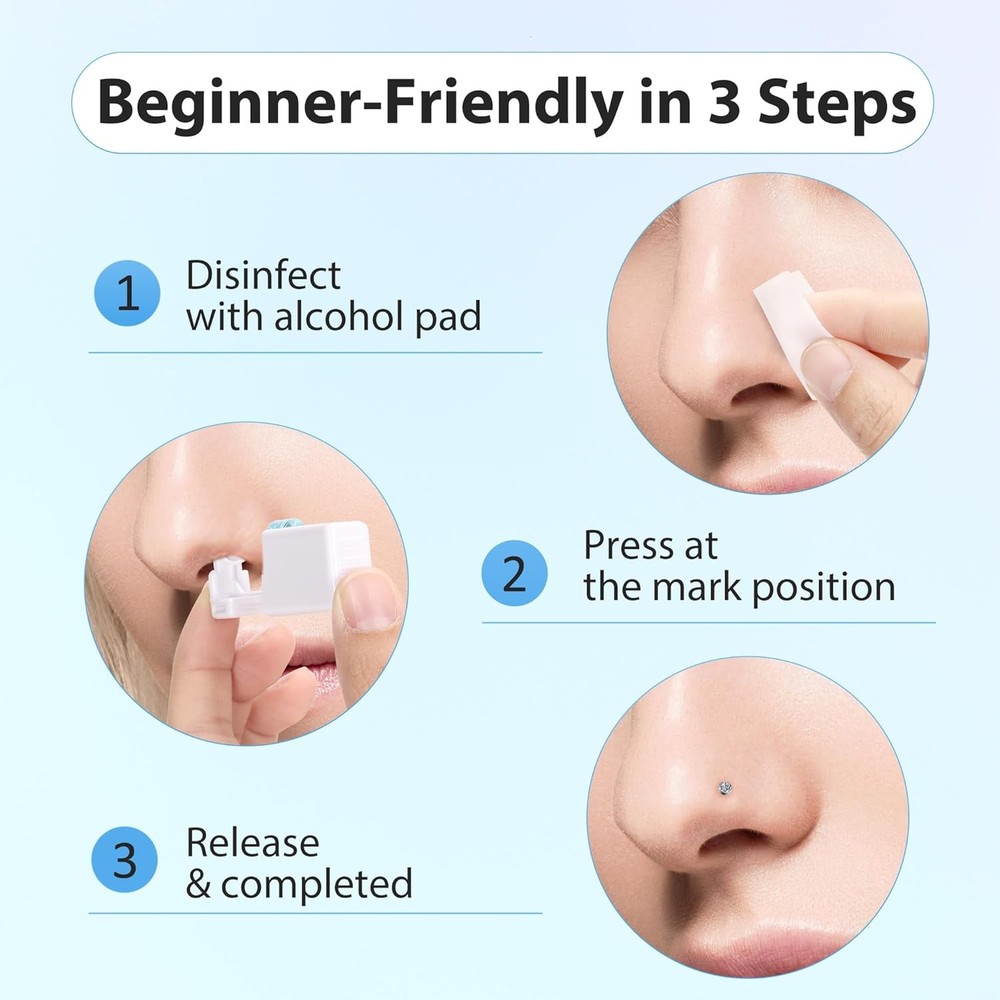 Beginner-Friendly in 3 Steps

1 Disinfect with alcohol pad

2 Press at the mark position

3 Release & completed