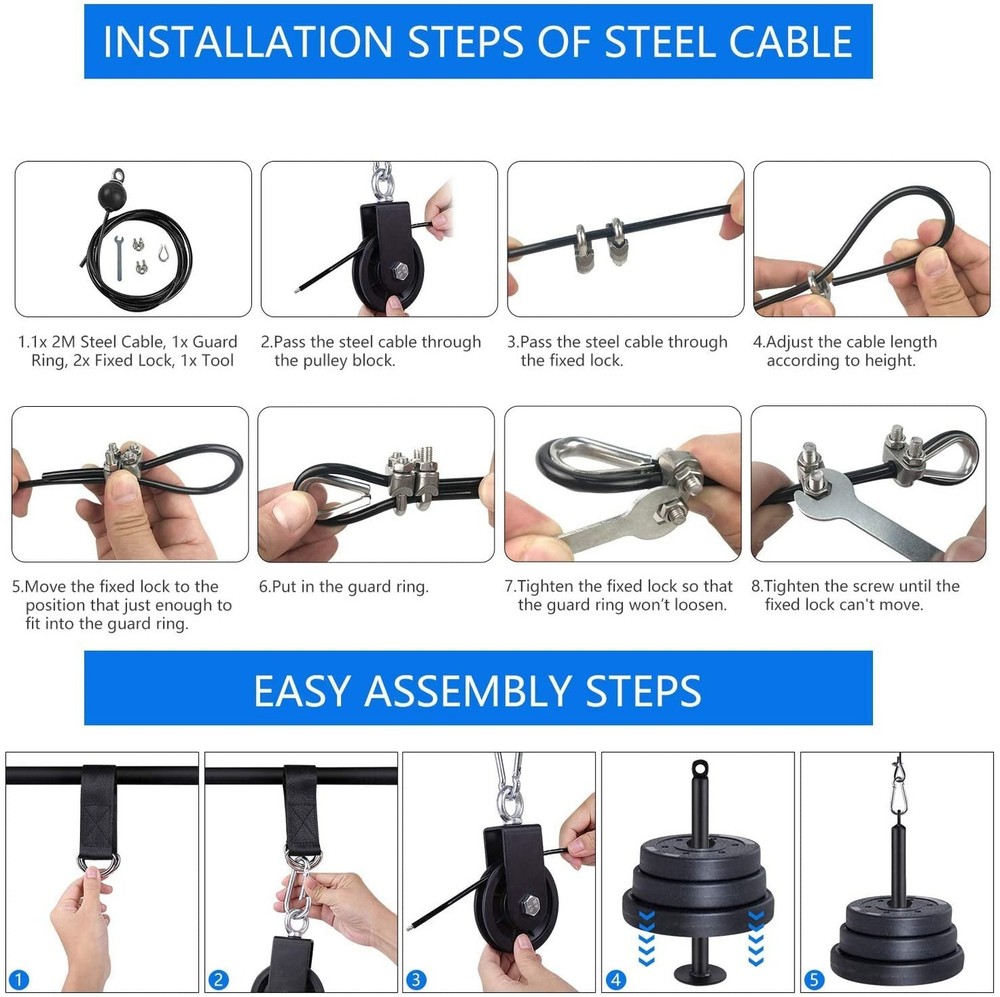 INSTALLATION STEPS OF STEEL CABLE

1.1x 2M Steel Cable, 1x Guard Ring, 2x Fixed Lock, 1x Tool

2.Pass the steel cable through the pulley block.

3.Pass the steel cable through the fixed lock.

4.Adjust the cable length according to height.

5.Move the fixed lock to the position that just enough to fit into the guard ring.

6.Put in the guard ring.

7.Tighten the fixed lock so that the guard ring won't loosen.

8.Tighten the screw until the fixed lock can't move.

EASY ASSEMBLY STEPS

1

2

3

4

5