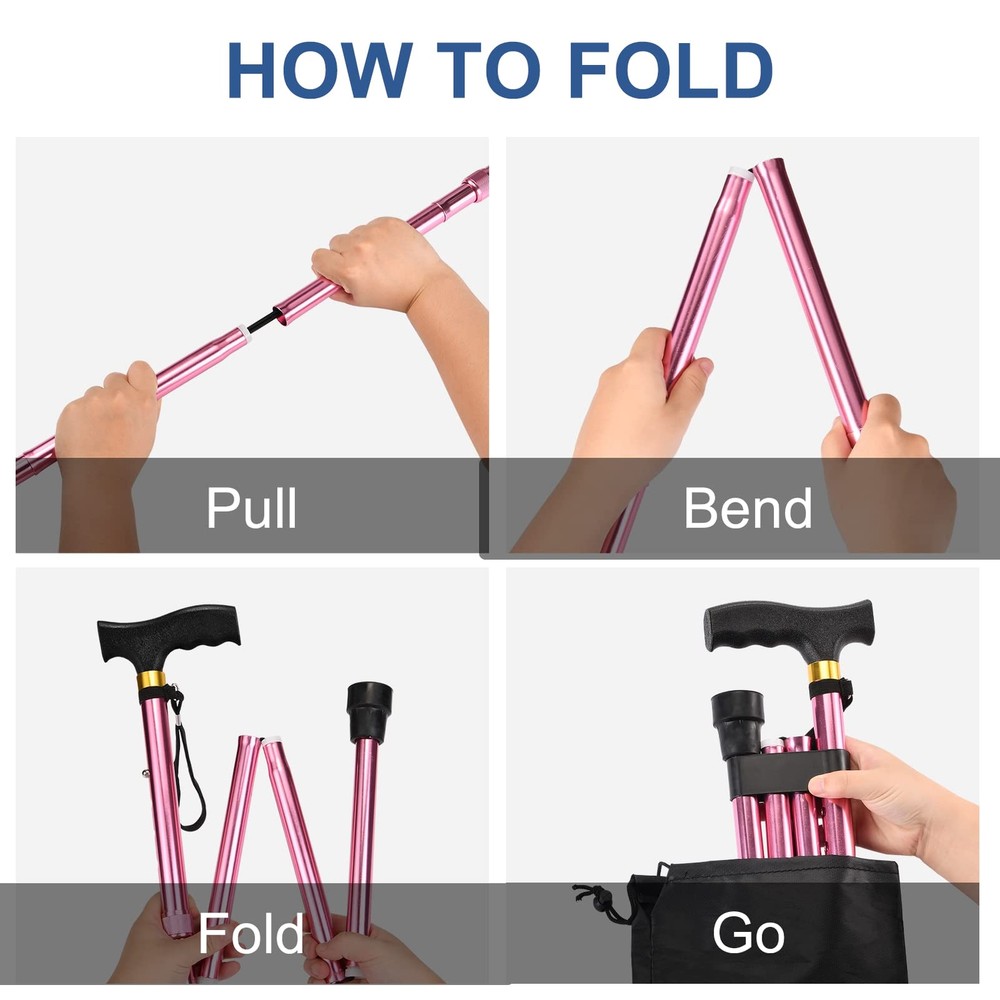 HOW TO FOLD

Pull

Bend

Fold

Go