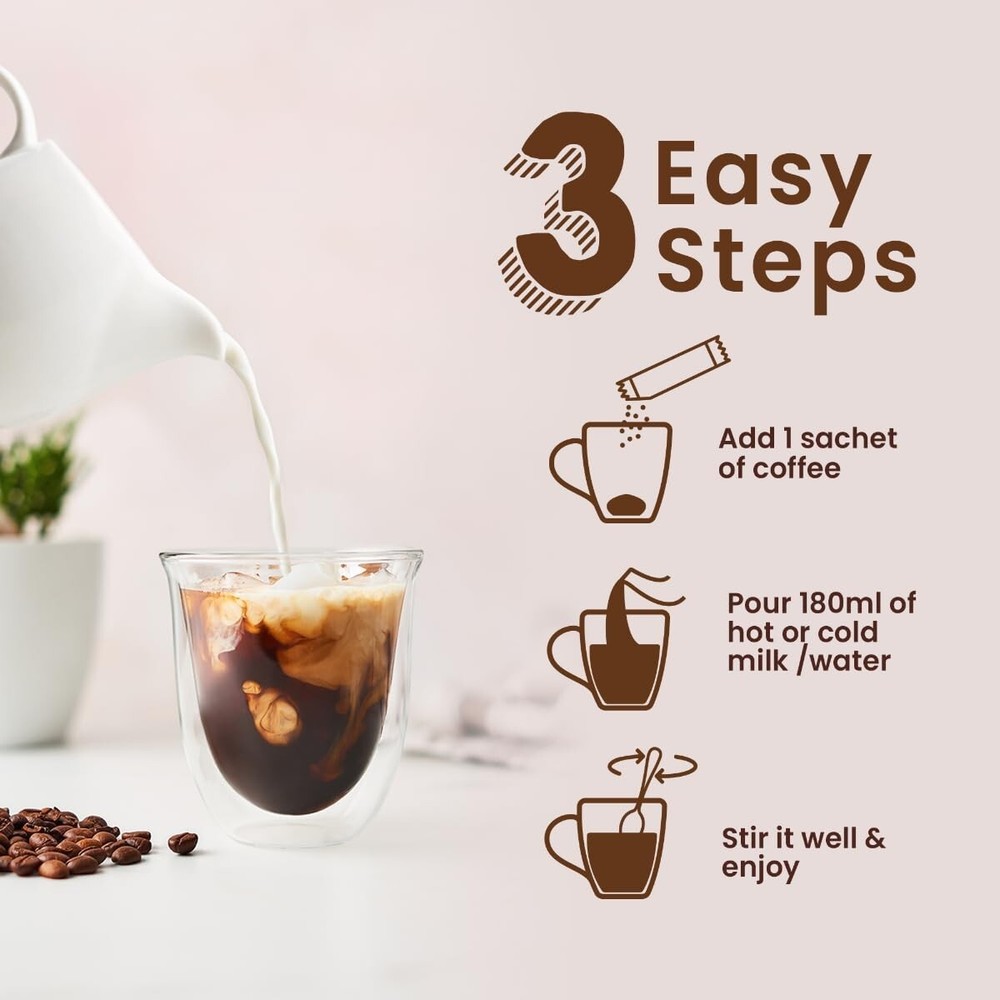 3 Easy Steps

Add 1 sachet of coffee

Pour 180ml of hot or cold milk /water

Stir it well & enjoy