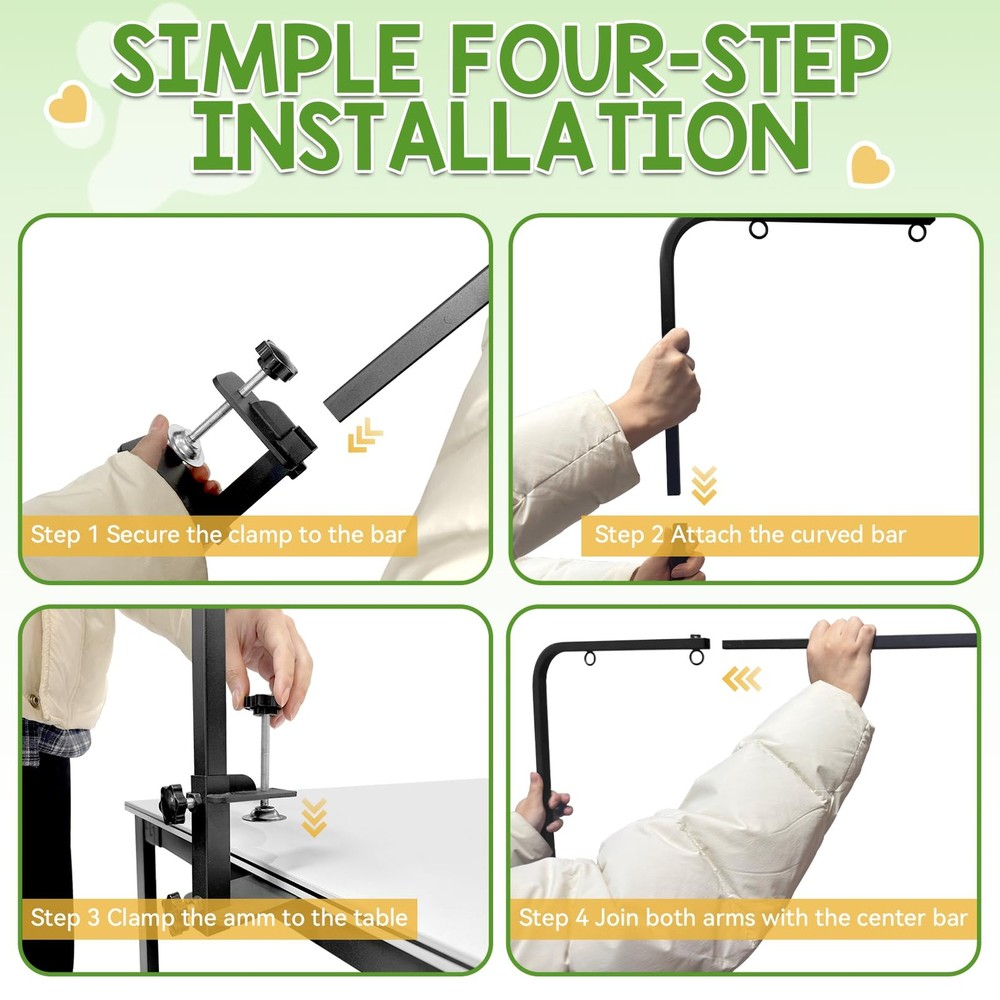 SIMPLE FOUR-STEP INSTALLATION

Step 1 Secure the clamp to the bar

Step 2 Attach the curved bar

Step 3 Clamp the amm to the table

Step 4 Join both arms with the center bar