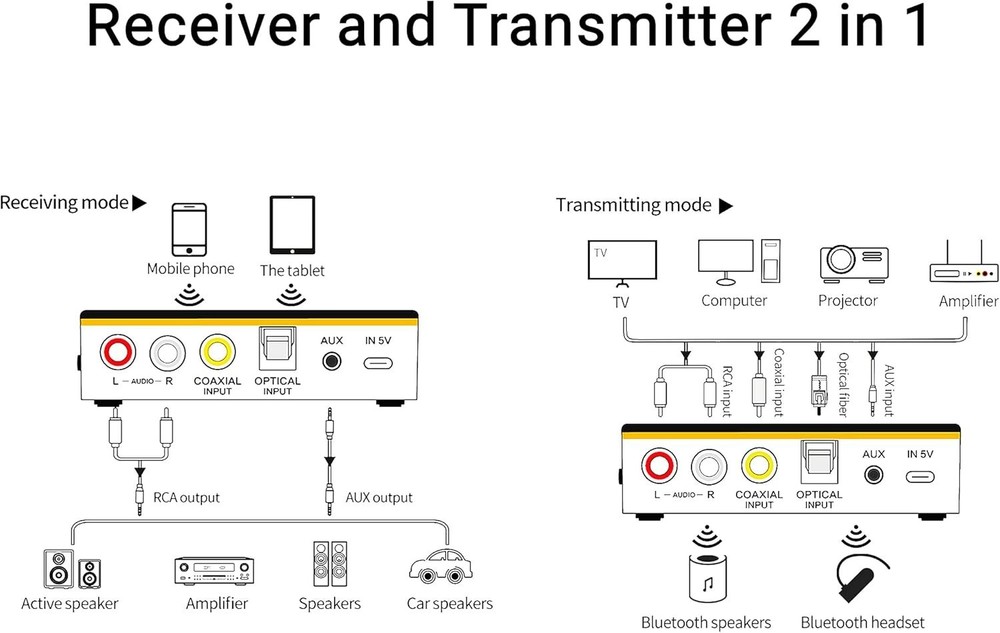 Receiver and Transmitter 2 in 1

Receiving mode ▶

Mobile phone

The tablet

L — AUDIO — R

COAXIAL INPUT

OPTICAL INPUT

AUX

IN 5V

RCA output

AUX output

Active speaker

Amplifier

Speakers

Car speakers

Transmitting mode ▶

TV

TV

Computer

Projector

Amplifier

RCA input

Coaxial input

Optical fiber

AUX input

L — AUDIO — R

COAXIAL INPUT

OPTICAL INPUT

AUX

IN 5V

Bluetooth speakers

Bluetooth headset