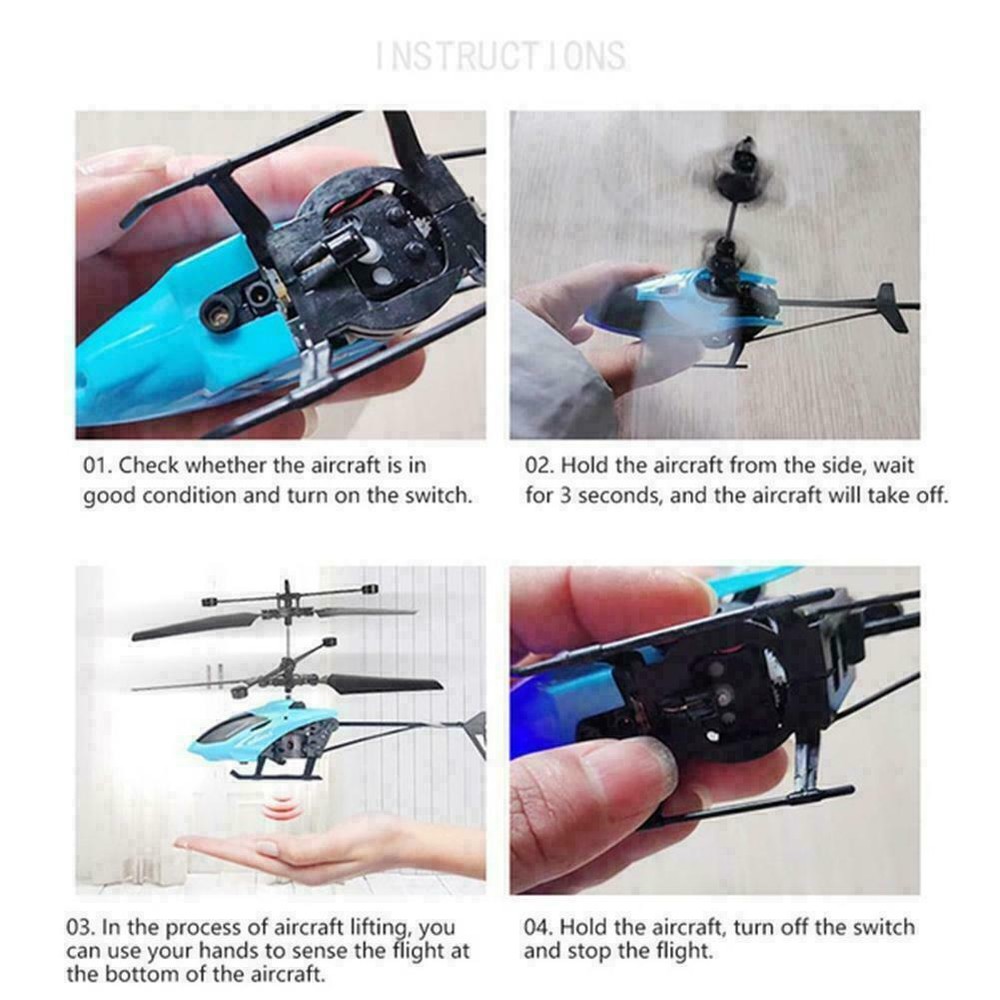 INSTRUCTIONS

01. Check whether the aircraft is in good condition and turn on the switch.

02. Hold the aircraft from the side, wait for 3 seconds, and the aircraft will take off.

03. In the process of aircraft lifting, you can use your hands to sense the flight at the bottom of the aircraft.

04. Hold the aircraft, turn off the switch and stop the flight.