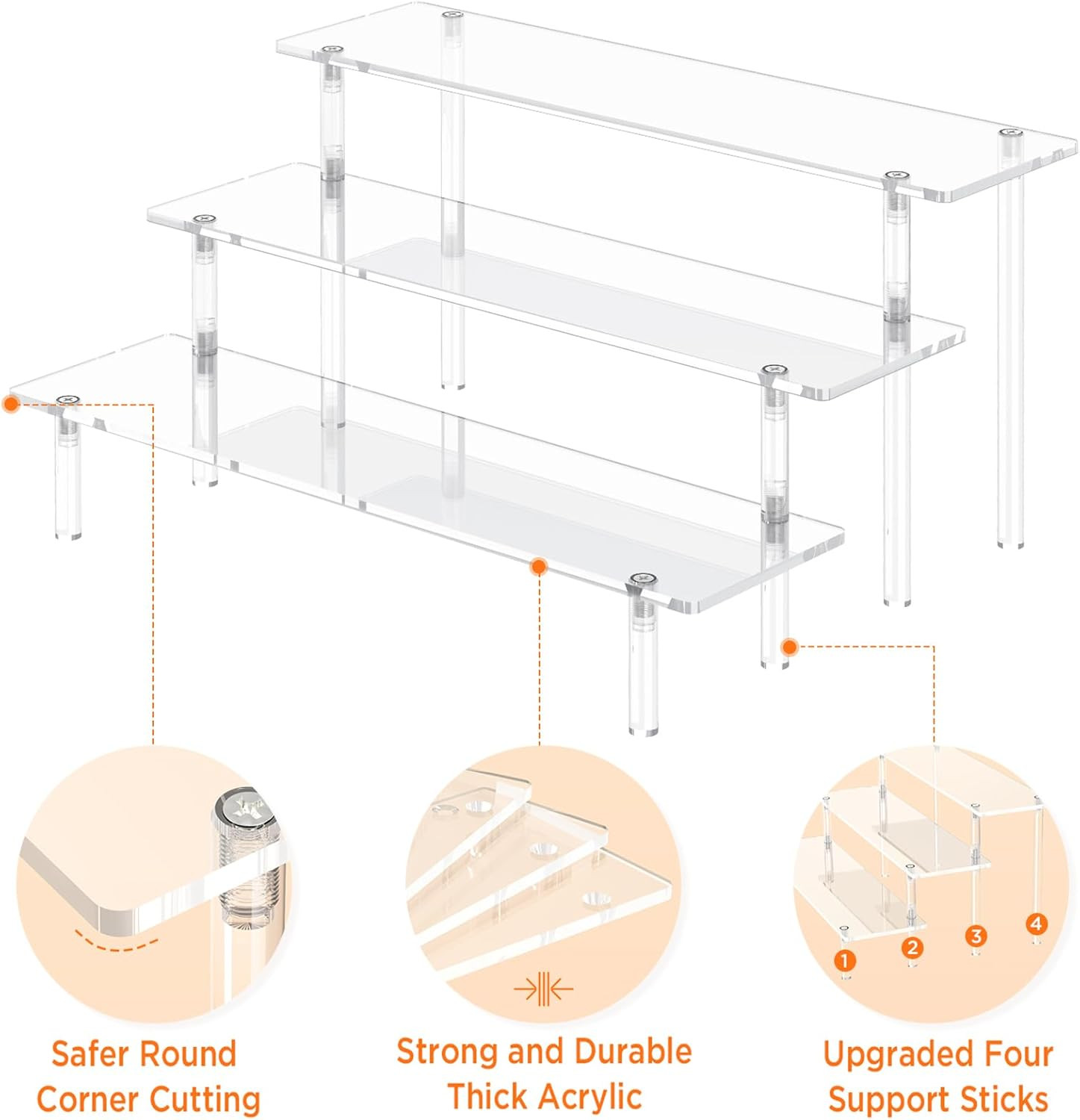 1
2
3
4

Safer Round Corner Cutting

Strong and Durable Thick Acrylic

Upgraded Four Support Sticks