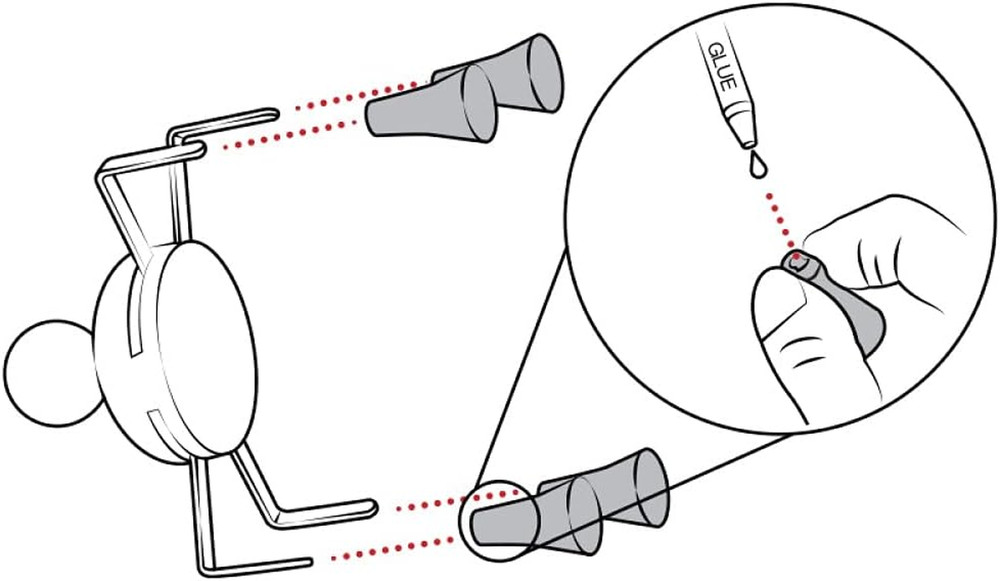 GLUE