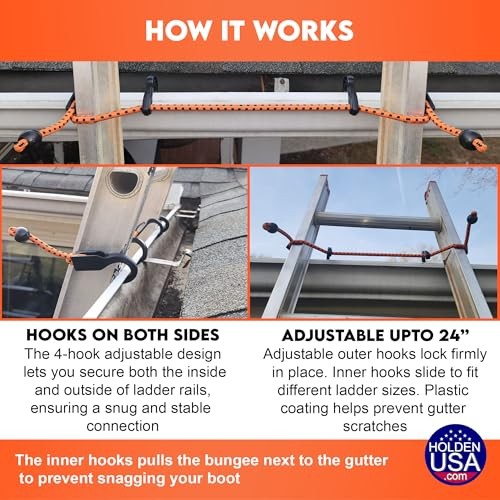 HOW IT WORKS

HOOKS ON BOTH SIDES
The 4-hook adjustable design lets you secure both the inside and outside of ladder rails, ensuring a snug and stable connection

ADJUSTABLE UPTO 24”
Adjustable outer hooks lock firmly in place. Inner hooks slide to fit different ladder sizes. Plastic coating helps prevent gutter scratches

The inner hooks pulls the bungee next to the gutter to prevent snagging your boot

HOLDEN USA .com