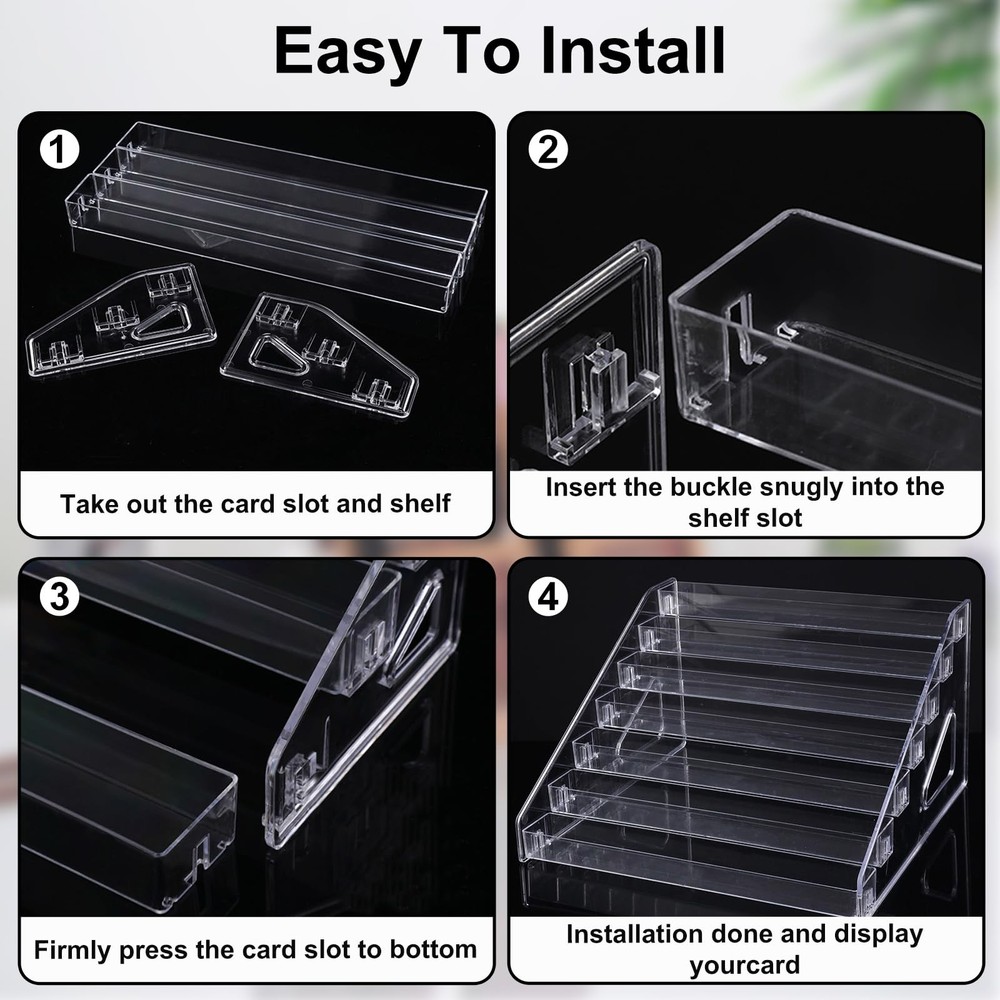 Easy To Install

1

Take out the card slot and shelf

2

Insert the buckle snugly into the shelf slot

3

Firmly press the card slot to bottom

4

Installation done and display yourcard