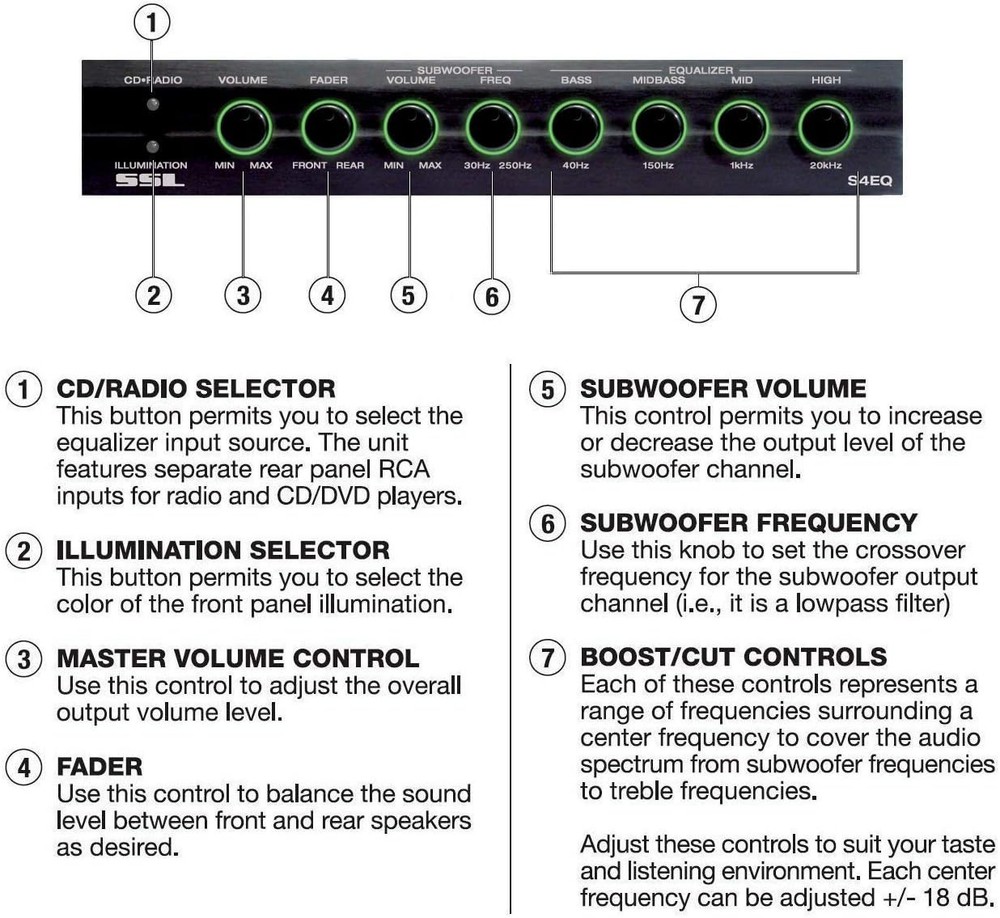 1

CD•RADIO VOLUME FADER SUBWOOFER VOLUME FREQ EQUALIZER BASS MIDBASS MID HIGH

ILLUMINATION SSL MIN MAX FRONT REAR MIN MAX 30Hz 250Hz 40Hz 150Hz 1kHz 20kHz S4EQ

2 3 4 5 6 7

1 CD/RADIO SELECTOR
This button permits you to select the equalizer input source. The unit features separate rear panel RCA inputs for radio and CD/DVD players.

2 ILLUMINATION SELECTOR
This button permits you to select the color of the front panel illumination.

3 MASTER VOLUME CONTROL
Use this control to adjust the overall output volume level.

4 FADER
Use this control to balance the sound level between front and rear speakers as desired.

5 SUBWOOFER VOLUME
This control permits you to increase or decrease the output level of the subwoofer channel.

6 SUBWOOFER FREQUENCY
Use this knob to set the crossover frequency for the subwoofer output channel (i.e., it is a lowpass filter)

7 BOOST/CUT CONTROLS
Each of these controls represents a range of frequencies surrounding a center frequency to cover the audio spectrum from subwoofer frequencies to treble frequencies.

Adjust these controls to suit your taste and listening environment. Each center frequency can be adjusted +/- 18 dB.