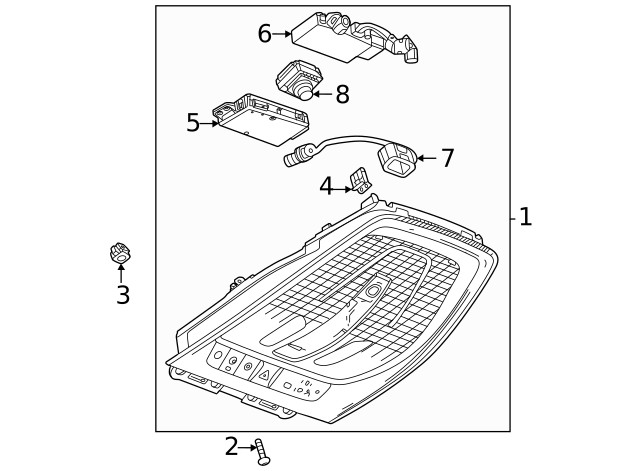 6
8
5
7
4
1
3
2