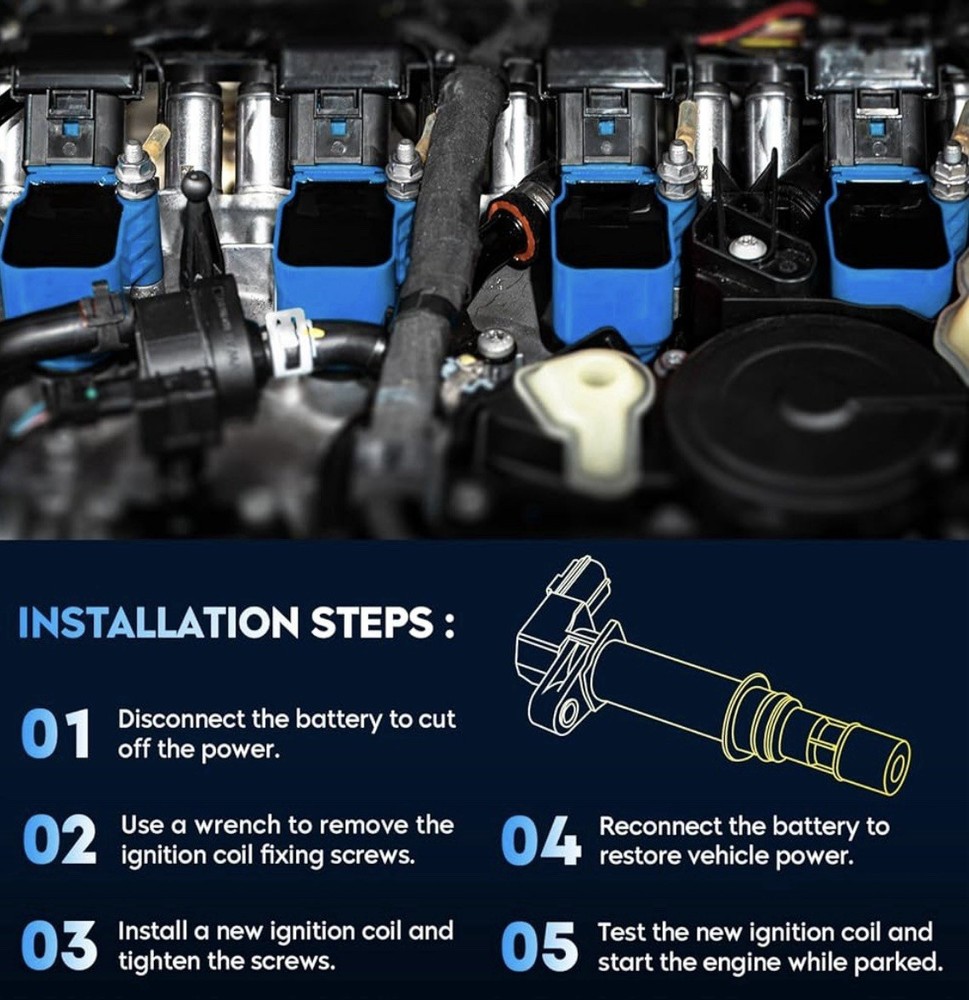 INSTALLATION STEPS :

01 Disconnect the battery to cut off the power.

02 Use a wrench to remove the ignition coil fixing screws.

03 Install a new ignition coil and tighten the screws.

04 Reconnect the battery to restore vehicle power.

05 Test the new ignition coil and start the engine while parked.