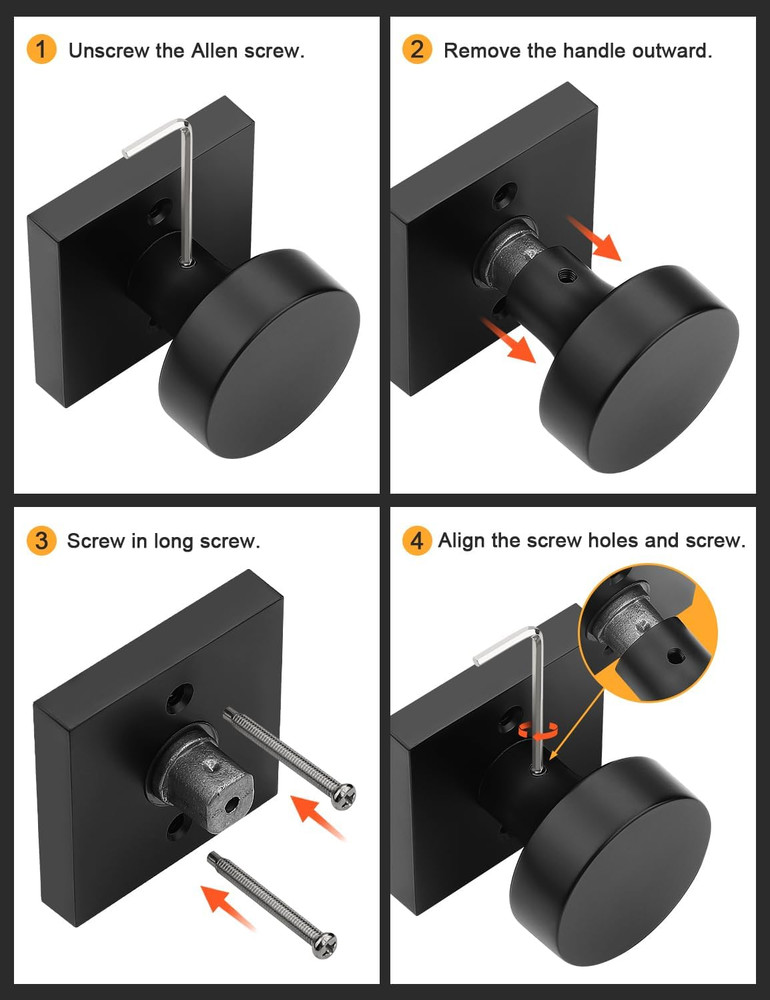 1 Unscrew the Allen screw.

2 Remove the handle outward.

3 Screw in long screw.

4 Align the screw holes and screw.