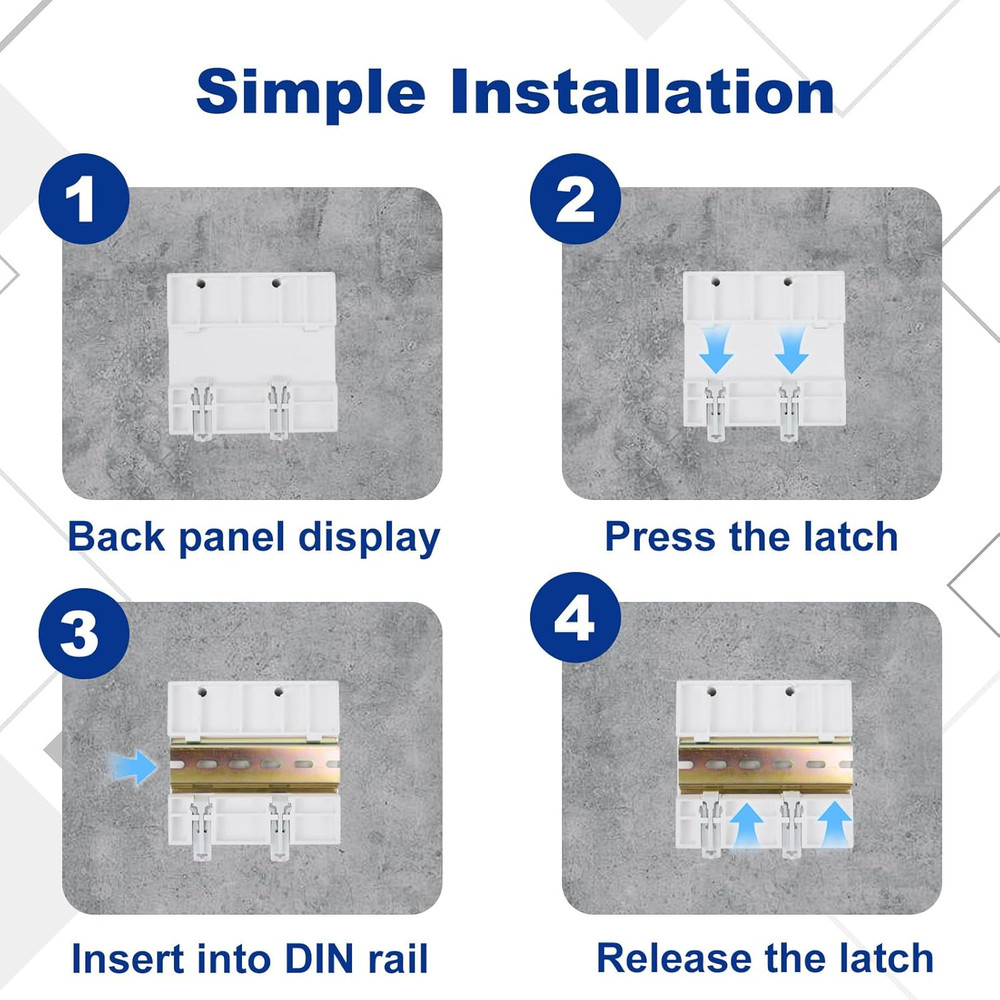 Simple Installation

1

Back panel display

2

Press the latch

3

Insert into DIN rail

4

Release the latch