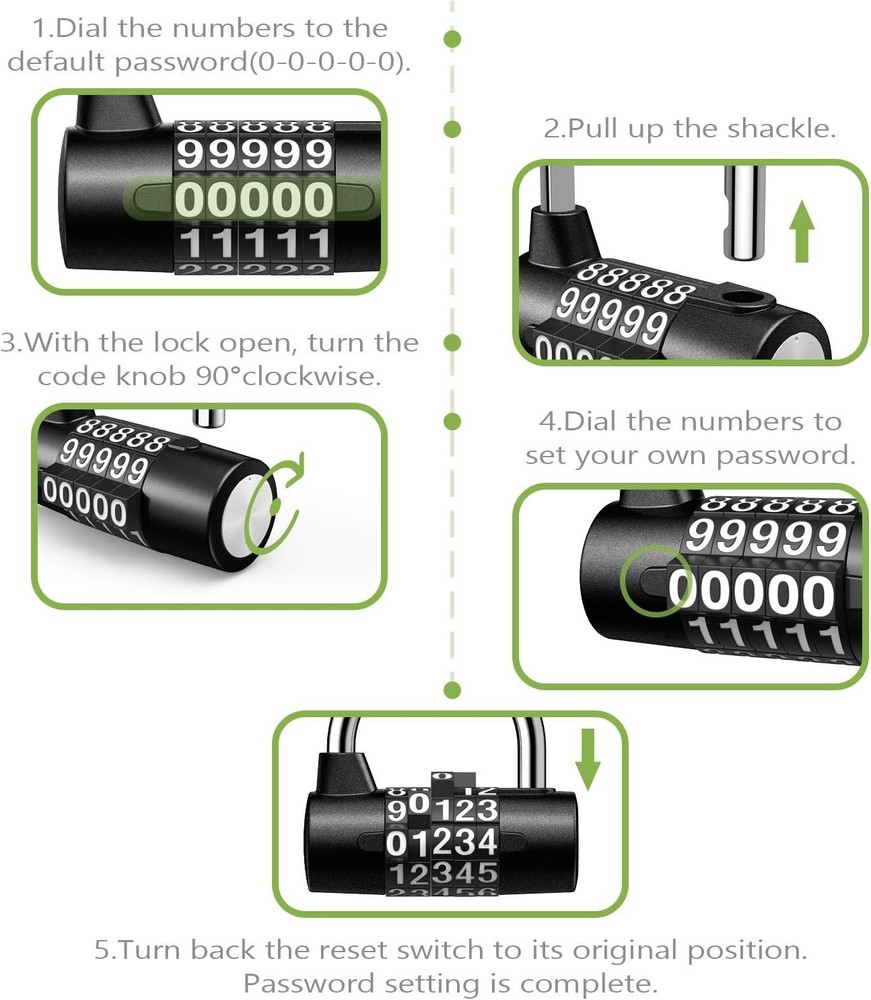 1.Dial the numbers to the default password(0-0-0-0-0).

99999
00000
11111

2.Pull up the shackle.

88888
99999

3.With the lock open, turn the code knob 90°clockwise.

88888
99999
00000

4.Dial the numbers to set your own password.

99999
00000
11111

90123
01234
12345

5.Turn back the reset switch to its original position. Password setting is complete.