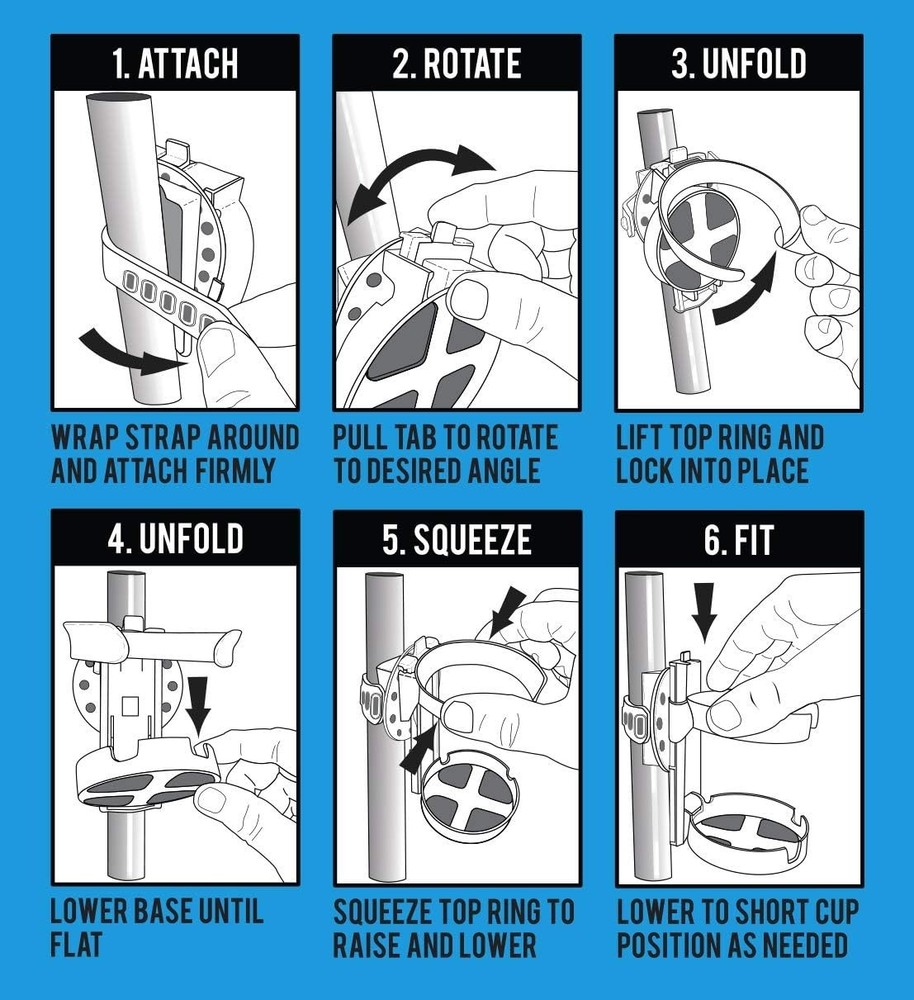 1. ATTACH

WRAP STRAP AROUND AND ATTACH FIRMLY

2. ROTATE

PULL TAB TO ROTATE TO DESIRED ANGLE

3. UNFOLD

LIFT TOP RING AND LOCK INTO PLACE

4. UNFOLD

LOWER BASE UNTIL FLAT

5. SQUEEZE

SQUEEZE TOP RING TO RAISE AND LOWER

6. FIT

LOWER TO SHORT CUP POSITION AS NEEDED