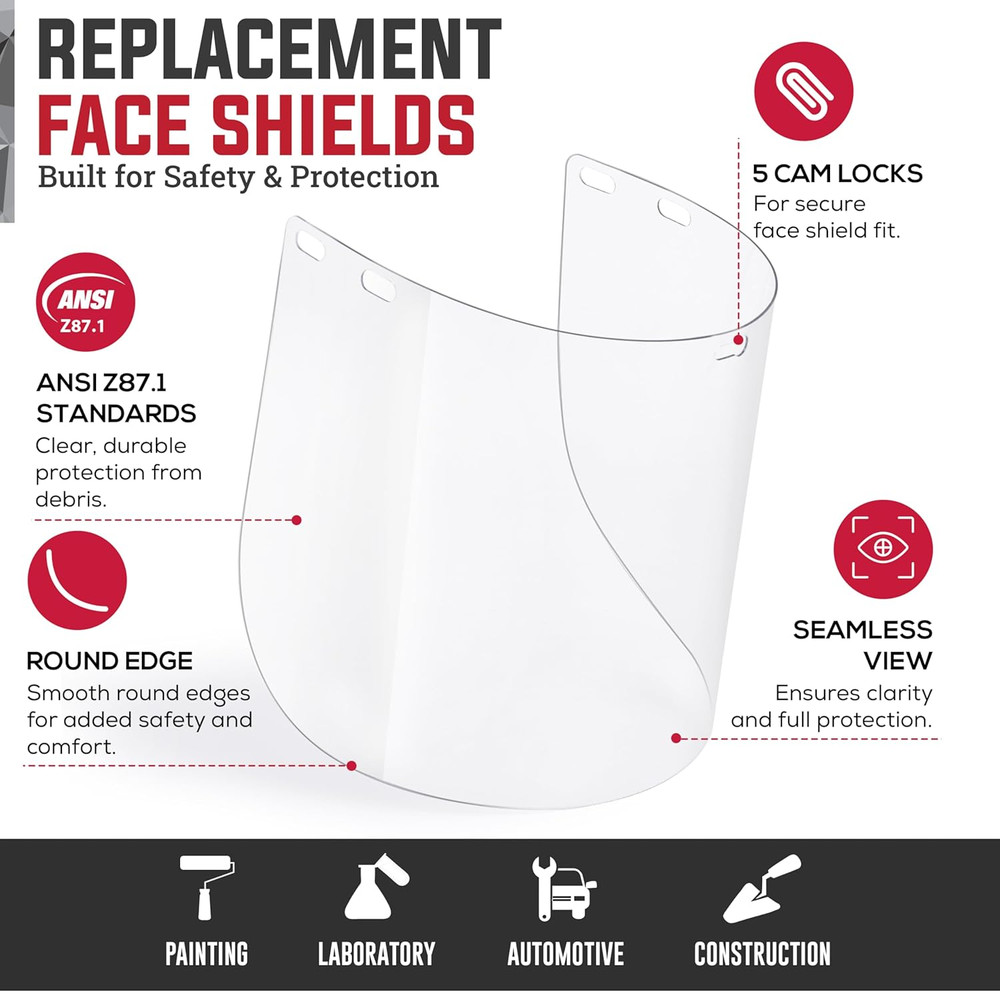 REPLACEMENT
FACE SHIELDS
Built for Safety & Protection

5 CAM LOCKS
For secure face shield fit.

ANSI
Z87.1

ANSI Z87.1 STANDARDS
Clear, durable protection from debris.

ROUND EDGE
Smooth round edges for added safety and comfort.

SEAMLESS VIEW
Ensures clarity and full protection.

PAINTING
LABORATORY
AUTOMOTIVE
CONSTRUCTION