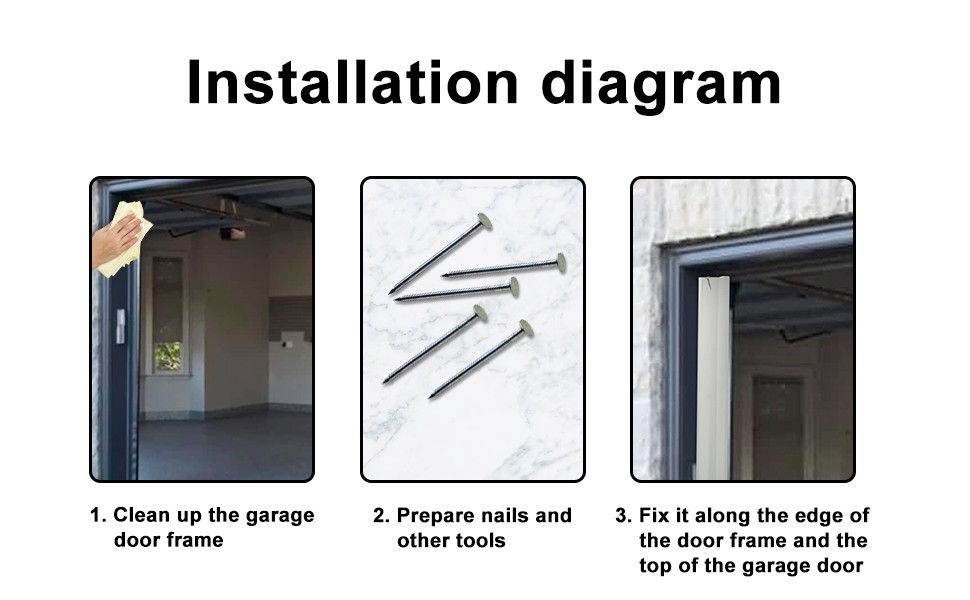 Installation diagram

1. Clean up the garage door frame

2. Prepare nails and other tools

3. Fix it along the edge of the door frame and the top of the garage door