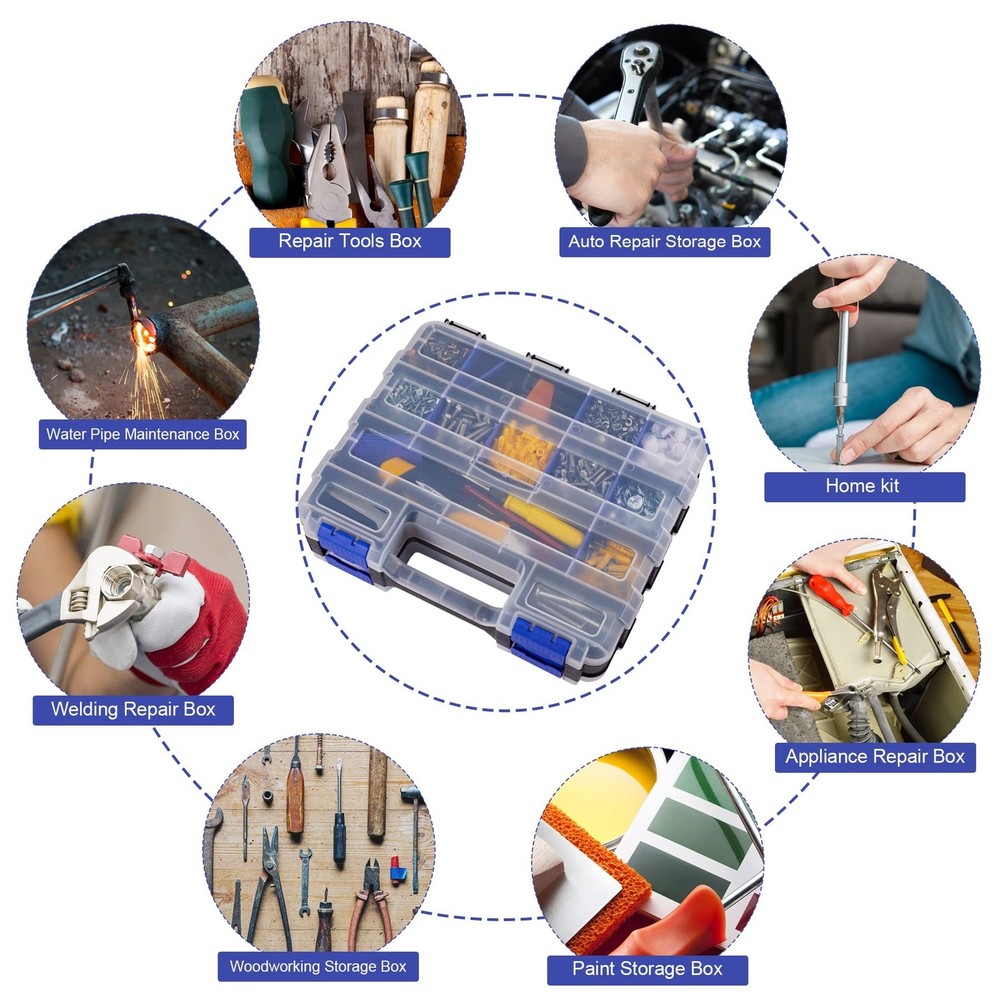 Repair Tools Box

Auto Repair Storage Box

Water Pipe Maintenance Box

Home kit

Welding Repair Box

Appliance Repair Box

Woodworking Storage Box

Paint Storage Box