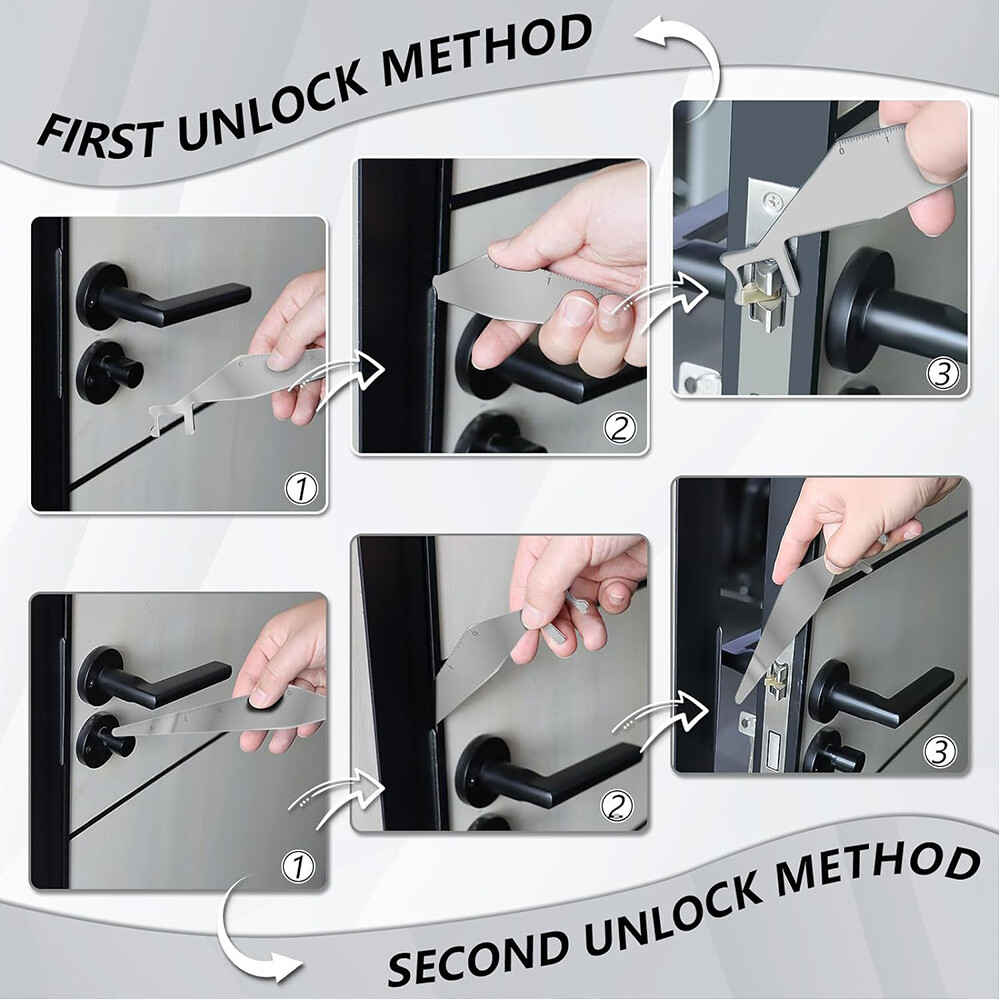 FIRST UNLOCK METHOD

1

2

3

1

2

3

SECOND UNLOCK METHOD