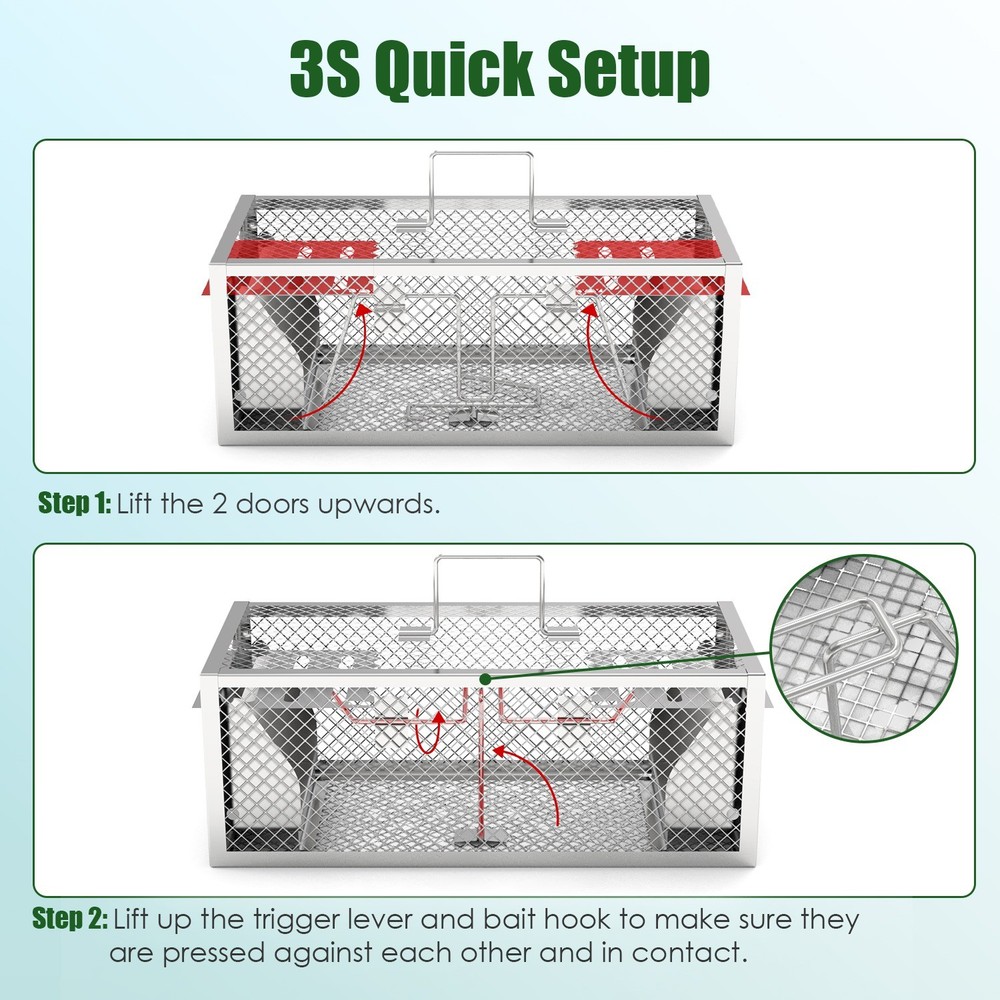 3S Quick Setup

Step 1: Lift the 2 doors upwards.

Step 2: Lift up the trigger lever and bait hook to make sure they are pressed against each other and in contact.