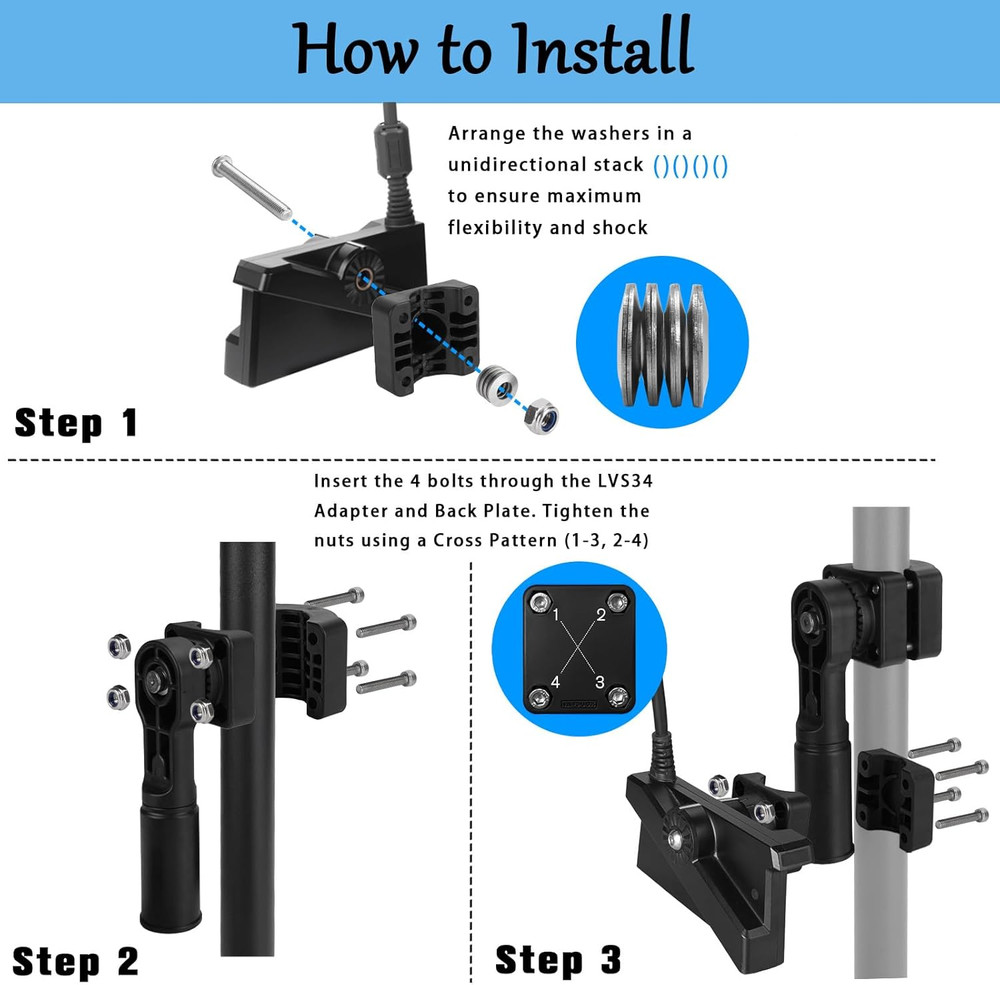 How to Install

Arrange the washers in a unidirectional stack ()()()() to ensure maximum flexibility and shock

Step 1

Insert the 4 bolts through the LVS34 Adapter and Back Plate. Tighten the nuts using a Cross Pattern (1-3, 2-4)

1 2 4 3

Step 2

Step 3