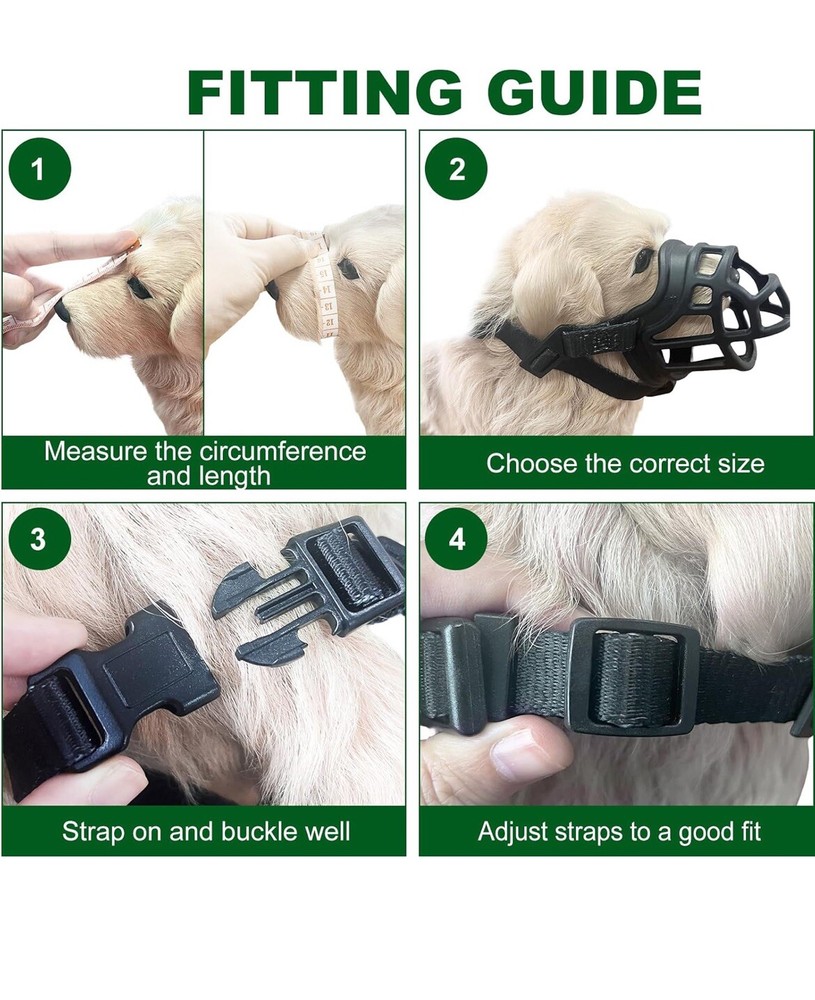 FITTING GUIDE

1

Measure the circumference and length

2

Choose the correct size

3

Strap on and buckle well

4

Adjust straps to a good fit