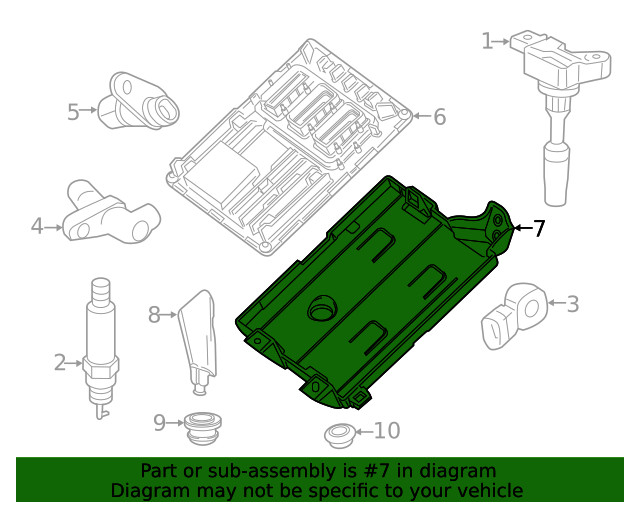 1
5
6
4
7
8
3
2
9
10

Part or sub-assembly is #7 in diagram
Diagram may not be specific to your vehicle