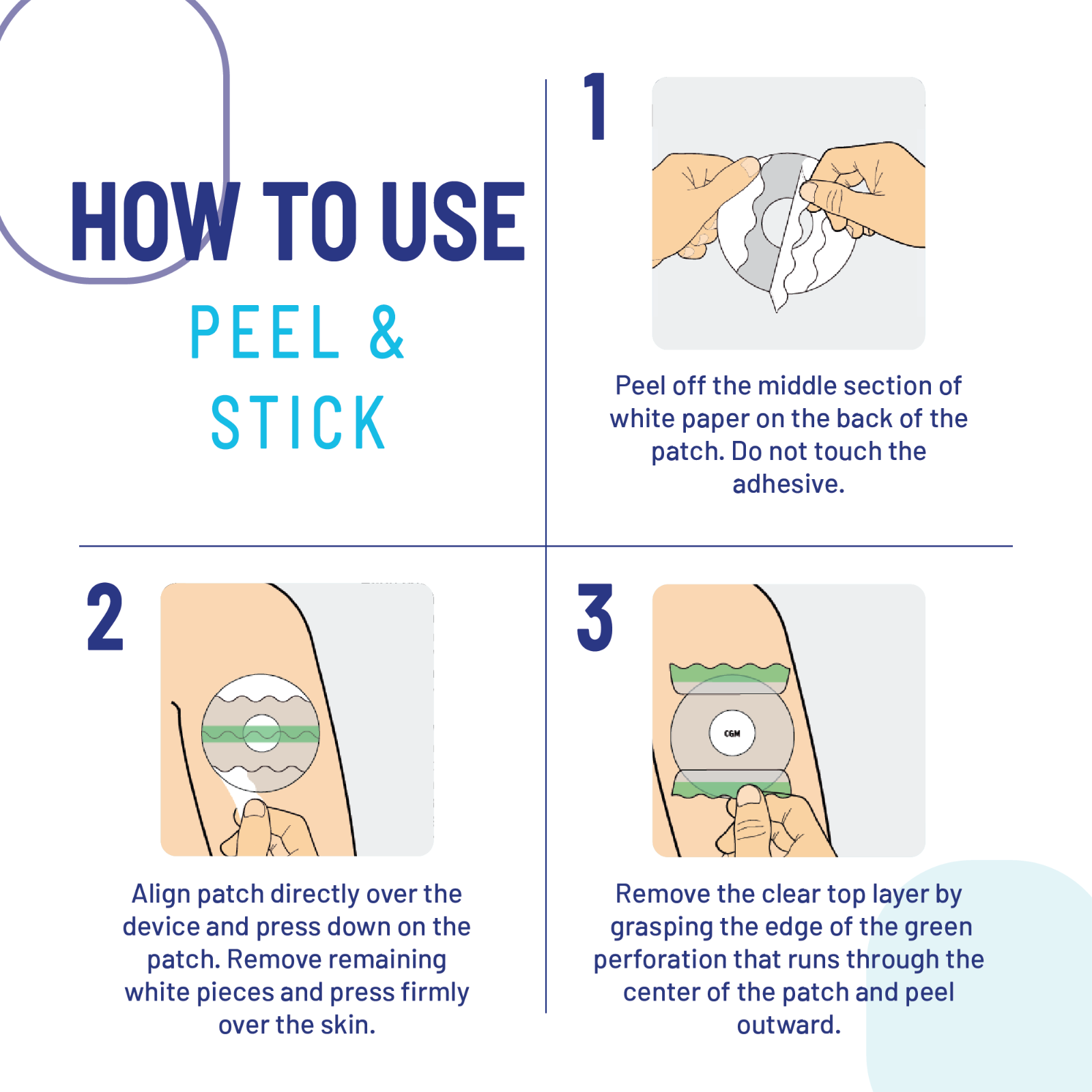 HOW TO USE
PEEL &
STICK

1

Peel off the middle section of white paper on the back of the patch. Do not touch the adhesive.

2

Align patch directly over the device and press down on the patch. Remove remaining white pieces and press firmly over the skin.

3

CGM

Remove the clear top layer by grasping the edge of the green perforation that runs through the center of the patch and peel outward.