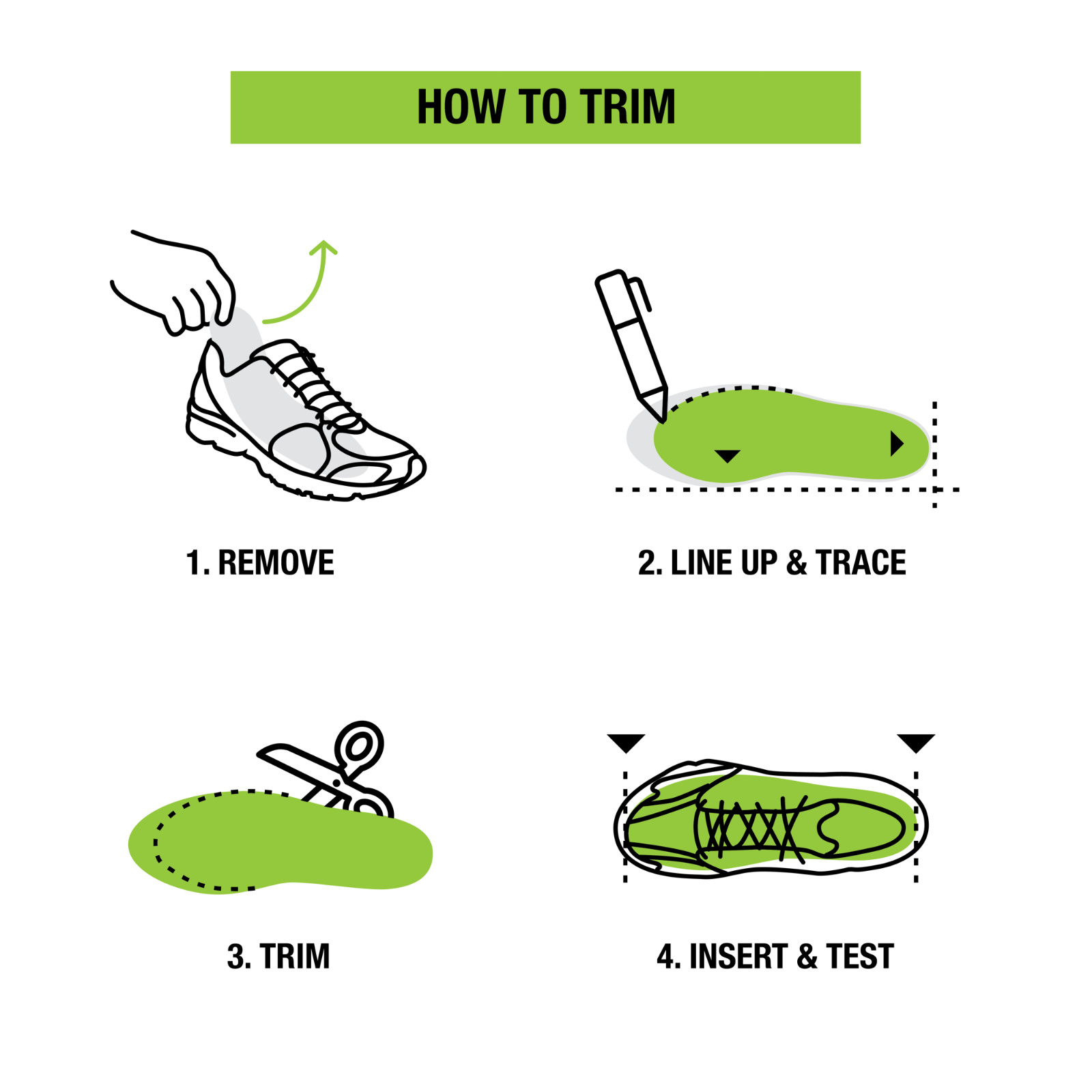 HOW TO TRIM

1. REMOVE

2. LINE UP & TRACE

3. TRIM

4. INSERT & TEST