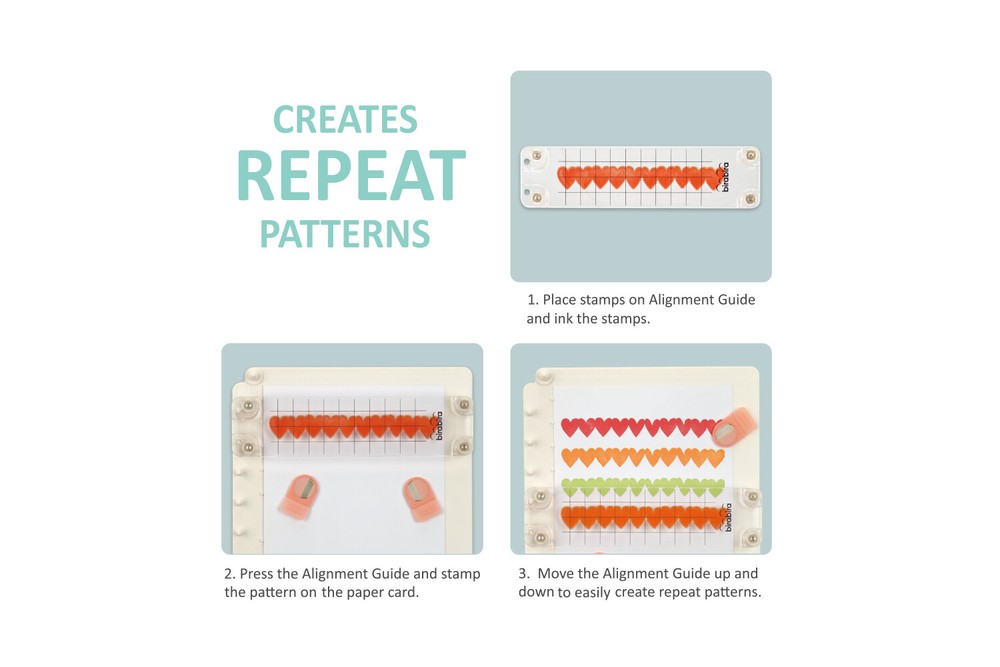 CREATES
REPEAT
PATTERNS

birabira

1. Place stamps on Alignment Guide and ink the stamps.

birabira

2. Press the Alignment Guide and stamp the pattern on the paper card.

birabira

3. Move the Alignment Guide up and down to easily create repeat patterns.