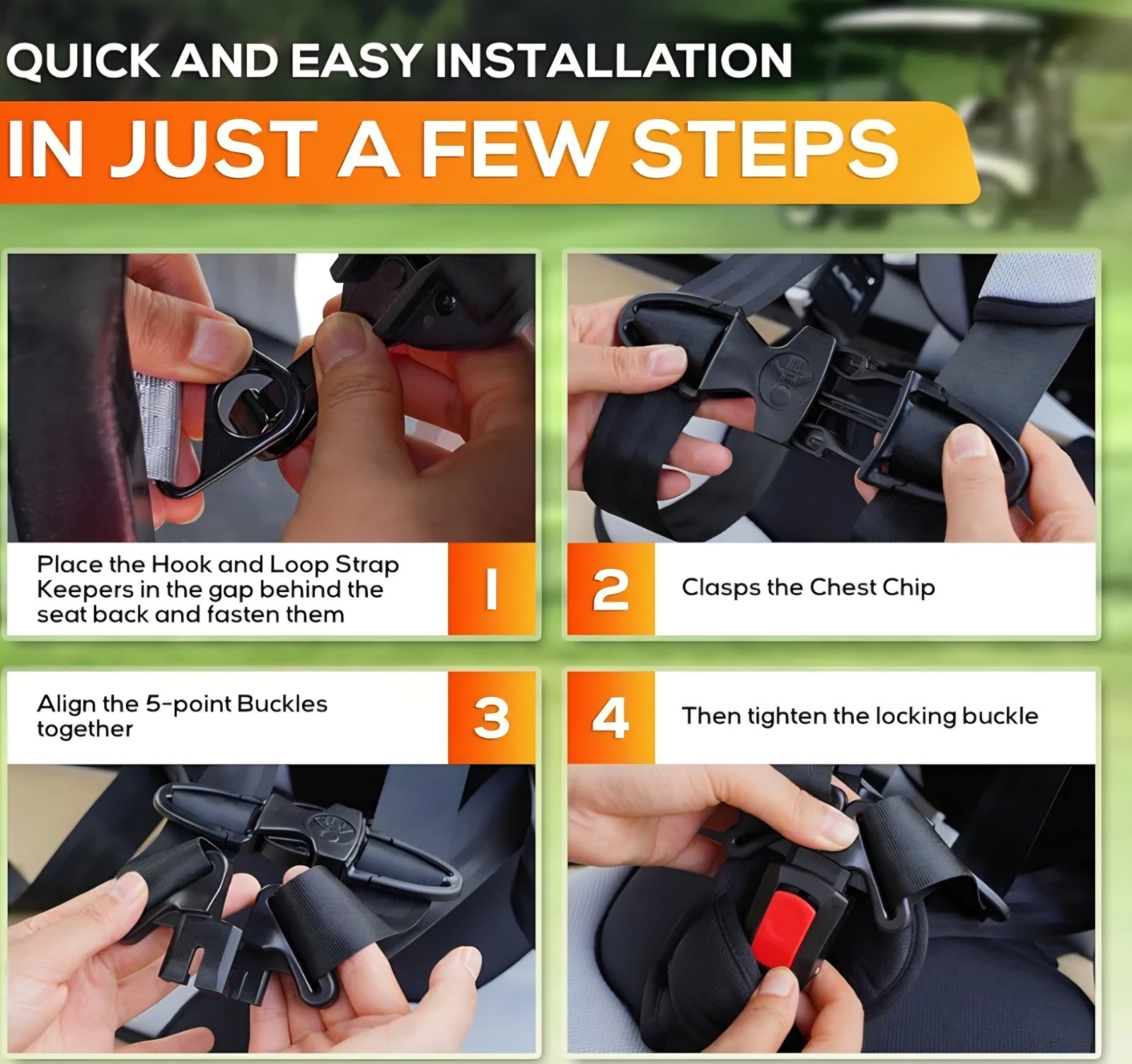 QUICK AND EASY INSTALLATION

IN JUST A FEW STEPS

Place the Hook and Loop Strap Keepers in the gap behind the seat back and fasten them

1

2

Clasps the Chest Chip

Align the 5-point Buckles together

3

4

Then tighten the locking buckle