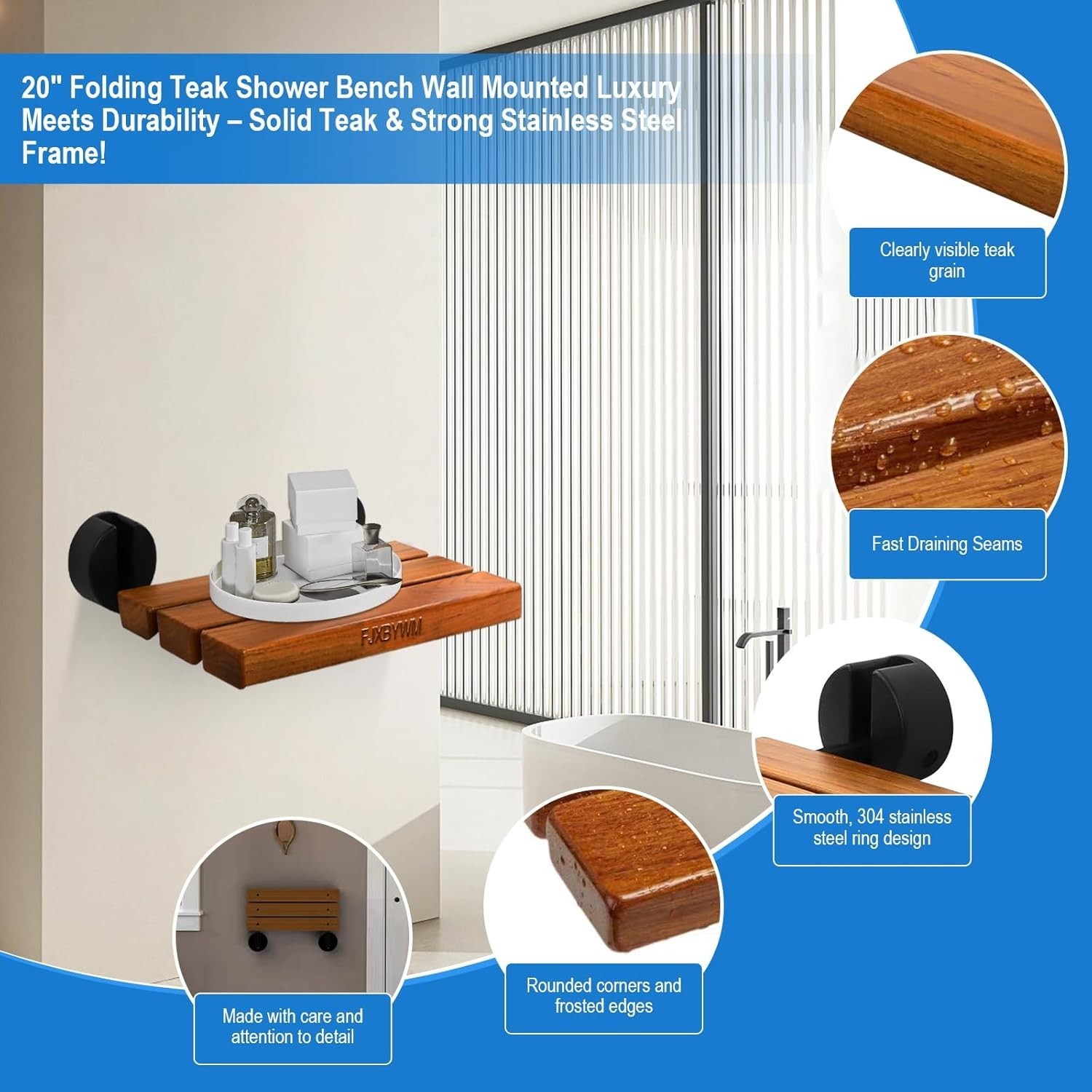 20" Folding Teak Shower Bench Wall Mounted Luxury Meets Durability – Solid Teak & Strong Stainless Steel Frame!

Clearly visible teak grain

Fast Draining Seams

FJXBYWM

Smooth, 304 stainless steel ring design

Made with care and attention to detail

Rounded corners and frosted edges