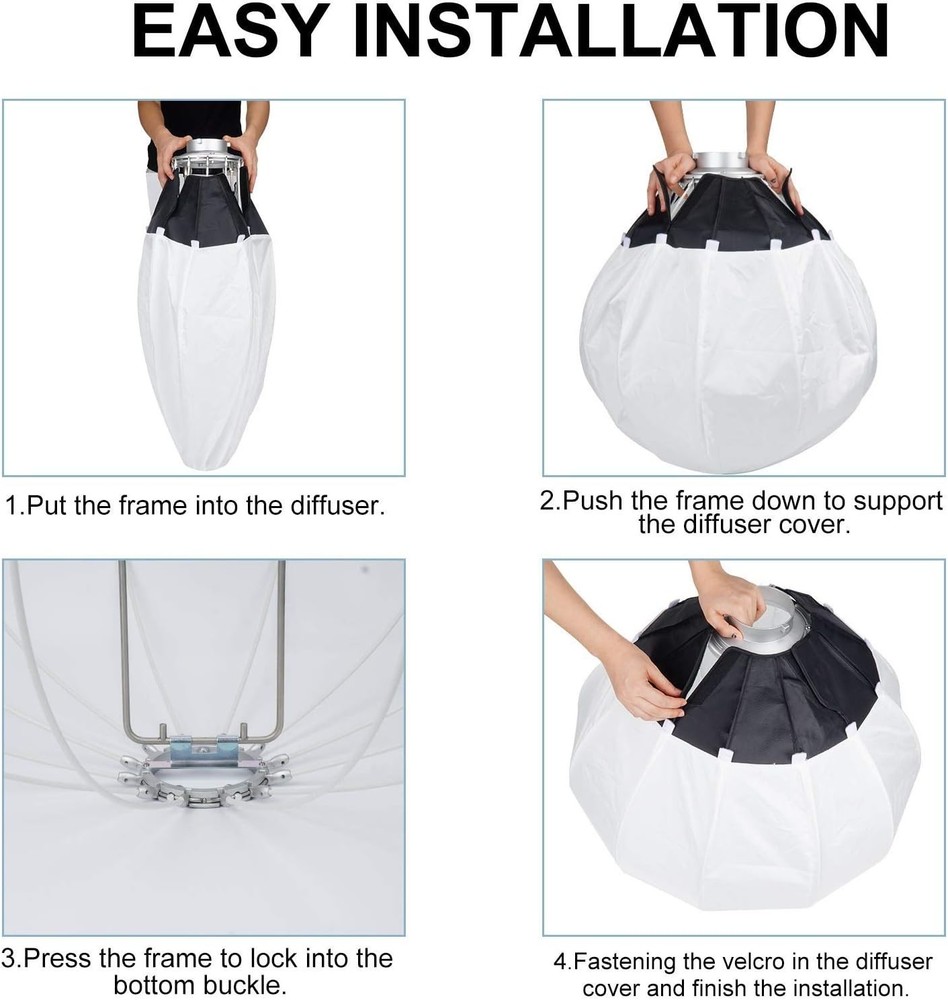 EASY INSTALLATION

1.Put the frame into the diffuser.

2.Push the frame down to support the diffuser cover.

3.Press the frame to lock into the bottom buckle.

4.Fastening the velcro in the diffuser cover and finish the installation.