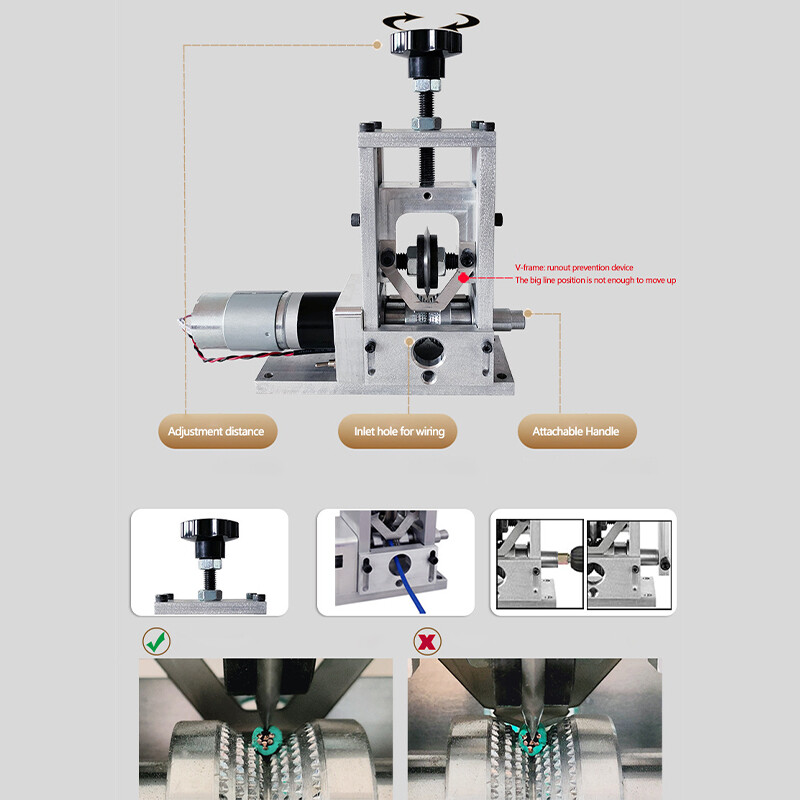 V-frame: runout prevention device
The big line position is not enough to move up

Adjustment distance

Inlet hole for wiring

Attachable Handle