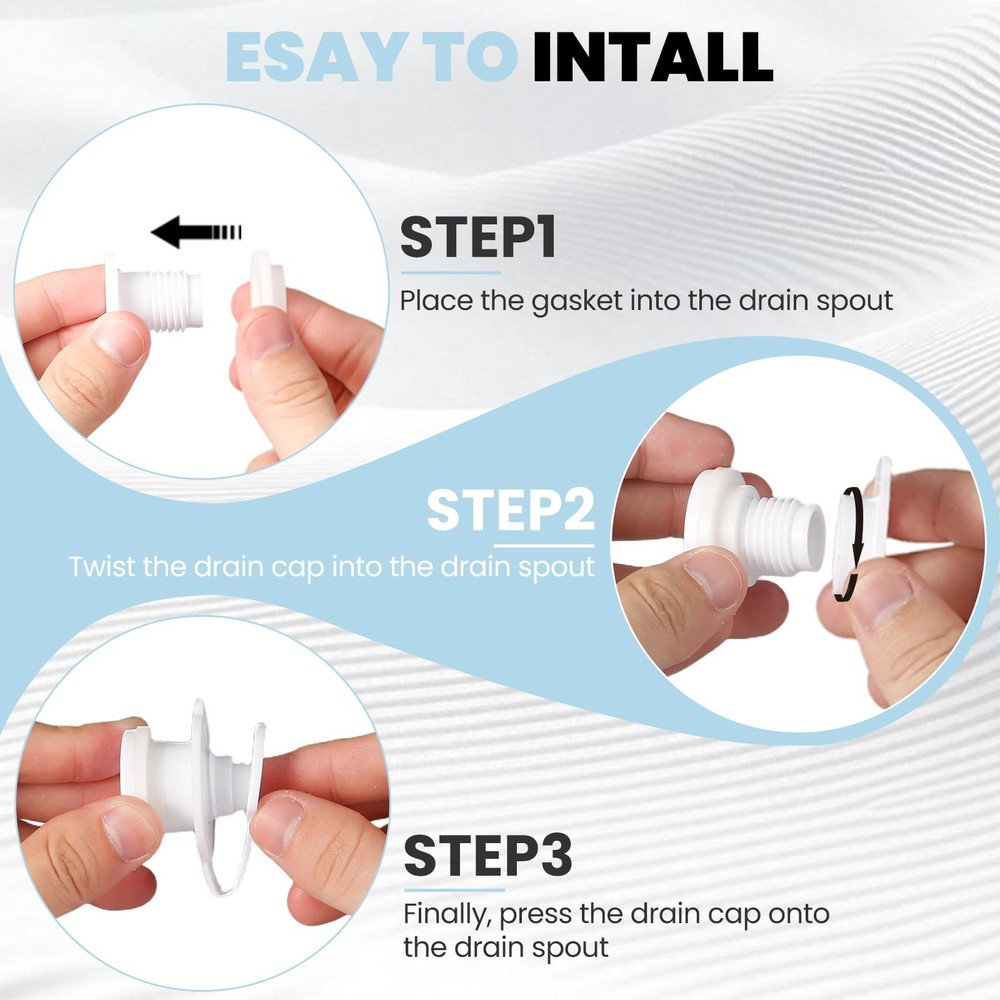 ESAY TO INTALL

STEP1
Place the gasket into the drain spout

STEP2
Twist the drain cap into the drain spout

STEP3
Finally, press the drain cap onto the drain spout