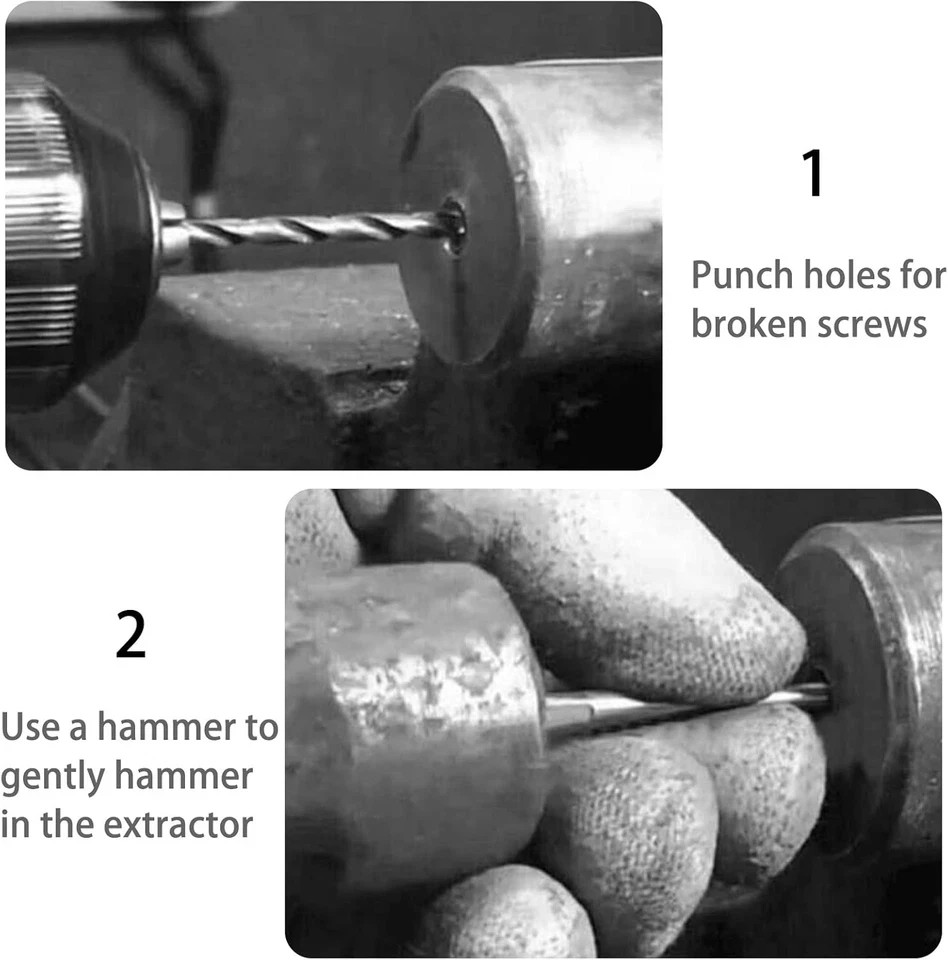 1

Punch holes for broken screws

2

Use a hammer to gently hammer in the extractor