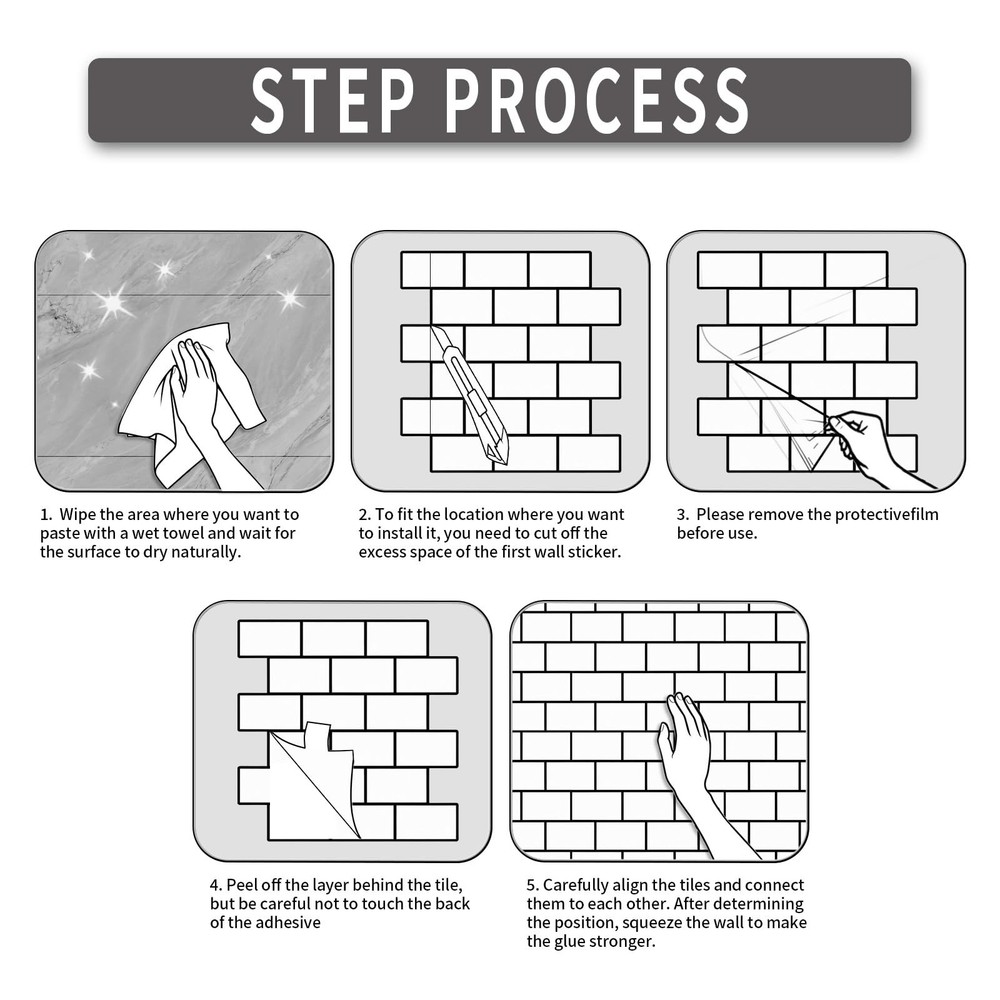 STEP PROCESS

1. Wipe the area where you want to paste with a wet towel and wait for the surface to dry naturally.

2. To fit the location where you want to install it, you need to cut off the excess space of the first wall sticker.

3. Please remove the protectivefilm before use.

4. Peel off the layer behind the tile, but be careful not to touch the back of the adhesive

5. Carefully align the tiles and connect them to each other. After determining the position, squeeze the wall to make the glue stronger.