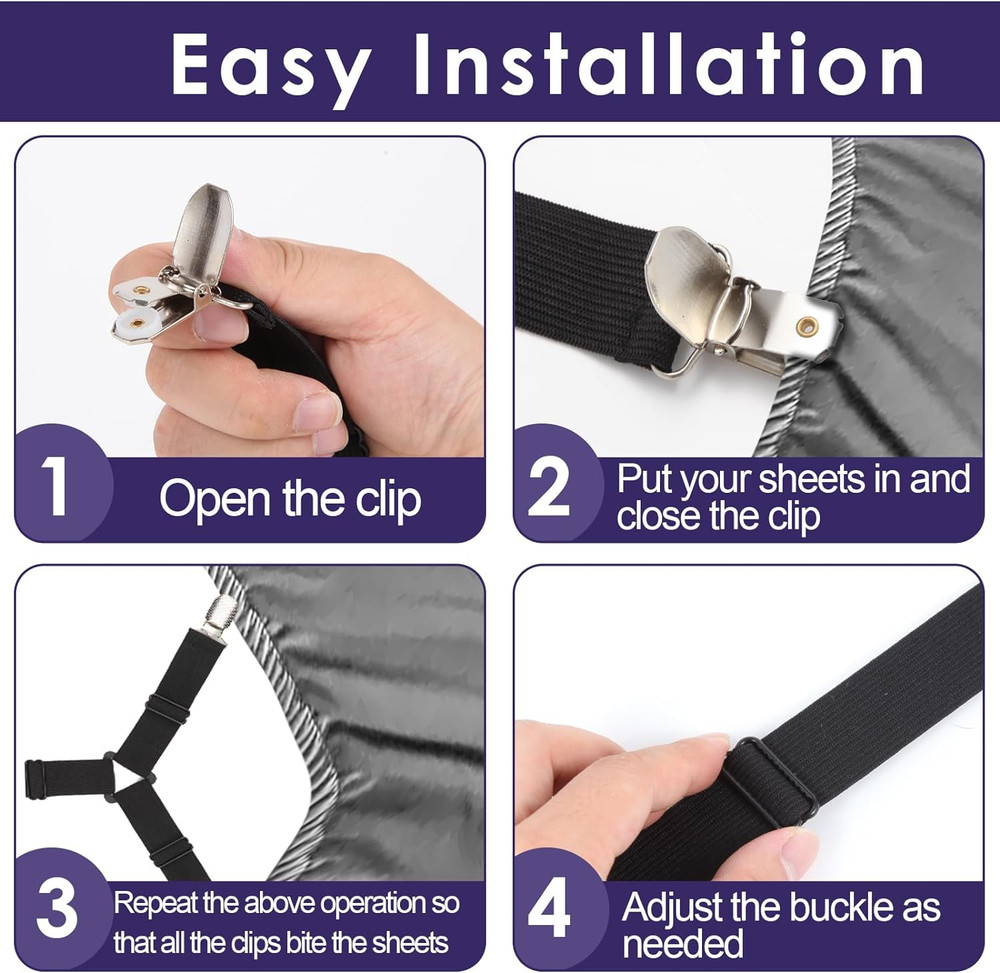 Easy Installation

1 Open the clip

2 Put your sheets in and close the clip

3 Repeat the above operation so that all the clips bite the sheets

4 Adjust the buckle as needed