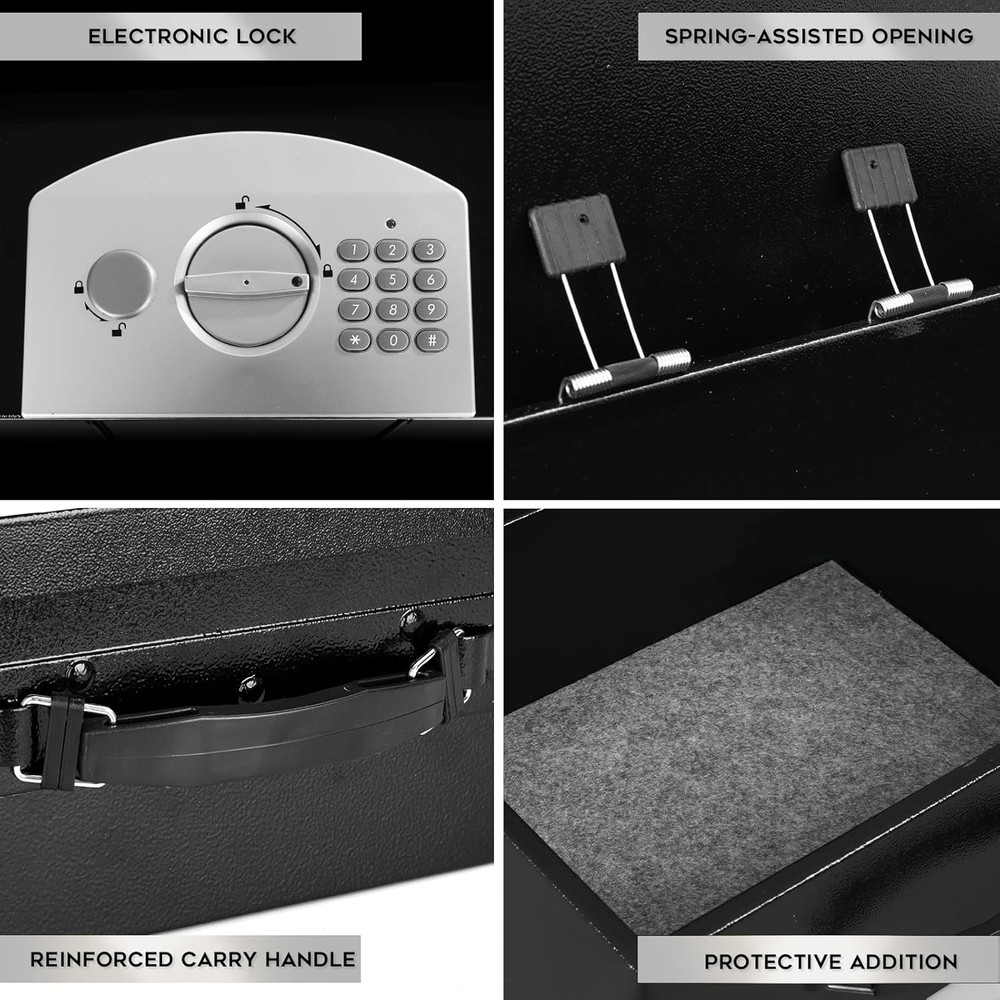 ELECTRONIC LOCK

1 2 3
4 5 6
7 8 9
* 0 #

SPRING-ASSISTED OPENING

REINFORCED CARRY HANDLE

PROTECTIVE ADDITION