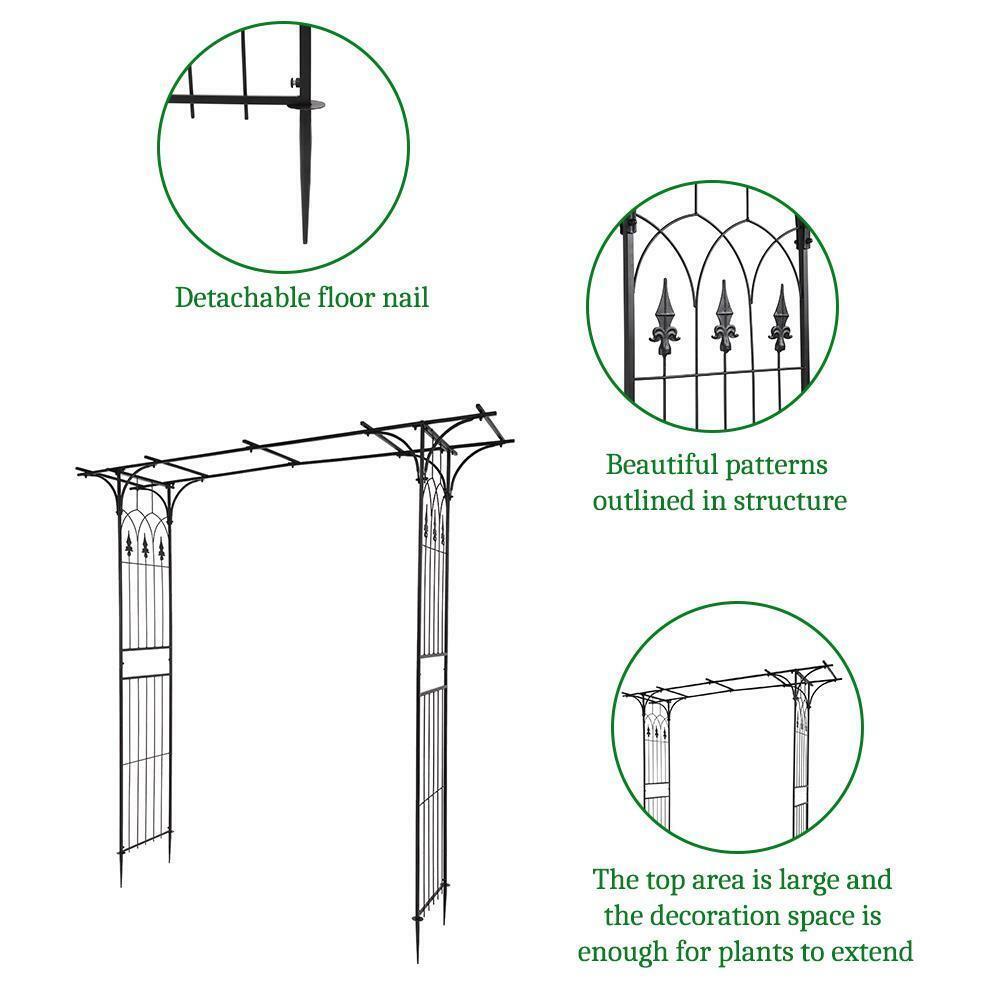 Detachable floor nail

Beautiful patterns outlined in structure

The top area is large and the decoration space is enough for plants to extend