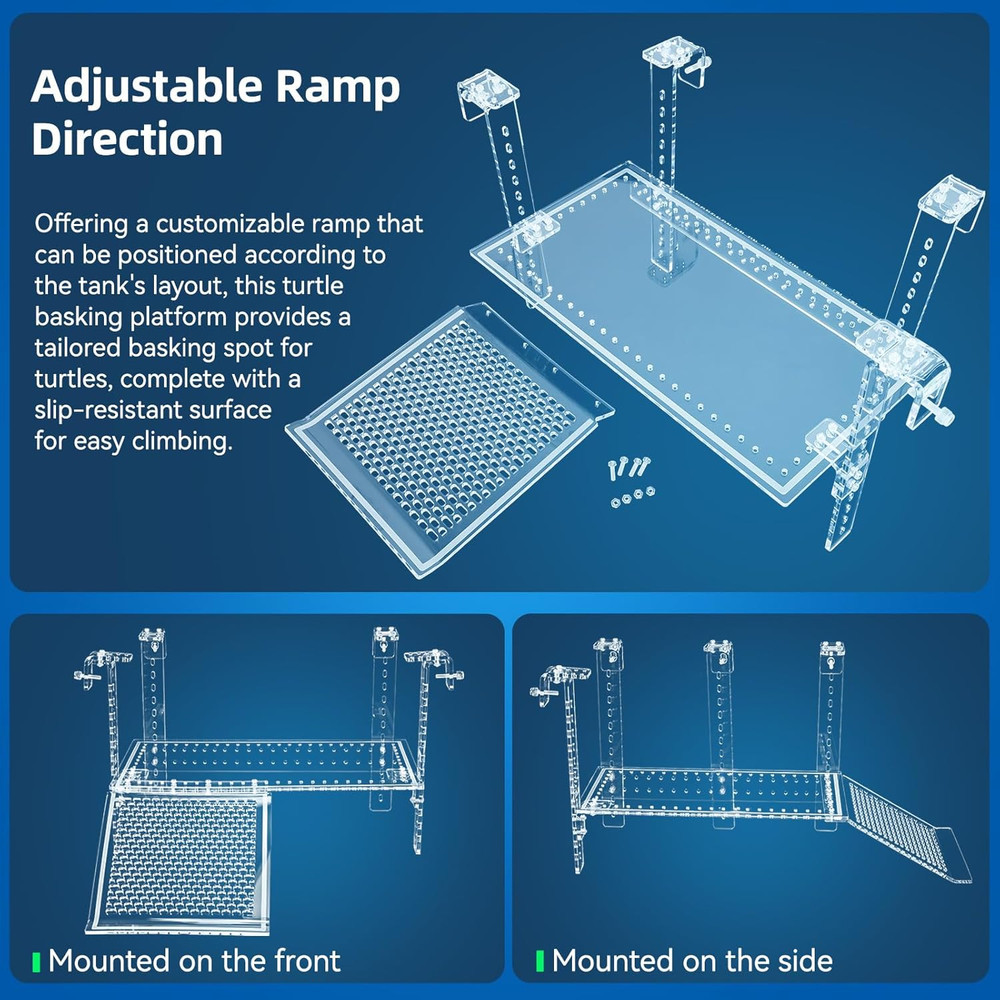 Adjustable Ramp Direction

Offering a customizable ramp that can be positioned according to the tank's layout, this turtle basking platform provides a tailored basking spot for turtles, complete with a slip-resistant surface for easy climbing.

Mounted on the front

Mounted on the side