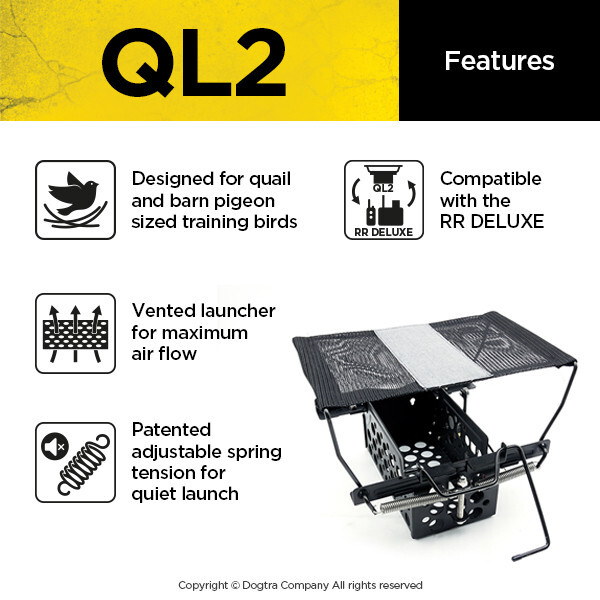 QL2

Features

Designed for quail and barn pigeon sized training birds

QL2

RR DELUXE

Compatible with the RR DELUXE

Vented launcher for maximum air flow

Patented adjustable spring tension for quiet launch

Copyright © Dogtra Company All rights reserved