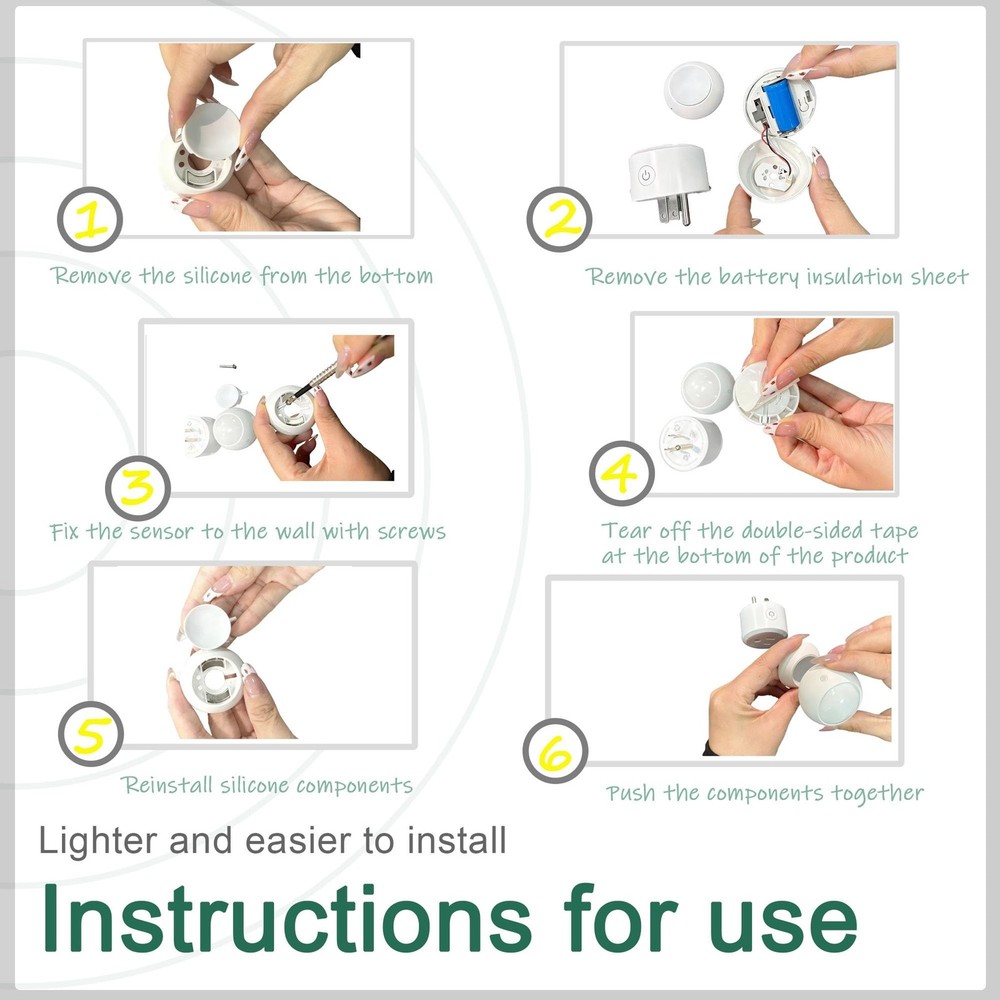 1
Remove the silicone from the bottom

2
Remove the battery insulation sheet

3
Fix the sensor to the wall with screws

4
Tear off the double-sided tape at the bottom of the product

5
Reinstall silicone components

6
Push the components together

Lighter and easier to install

Instructions for use