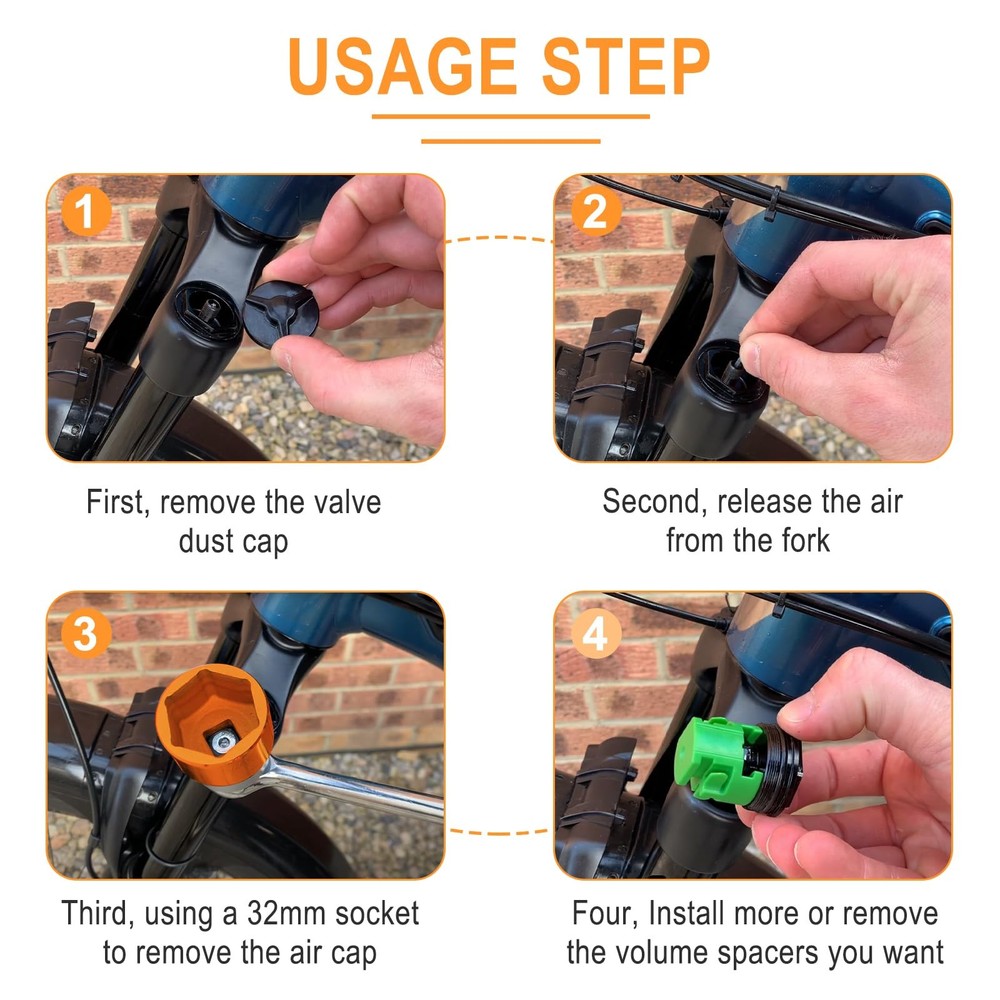 USAGE STEP

1

First, remove the valve dust cap

2

Second, release the air from the fork

3

Third, using a 32mm socket to remove the air cap

4

Four, Install more or remove the volume spacers you want