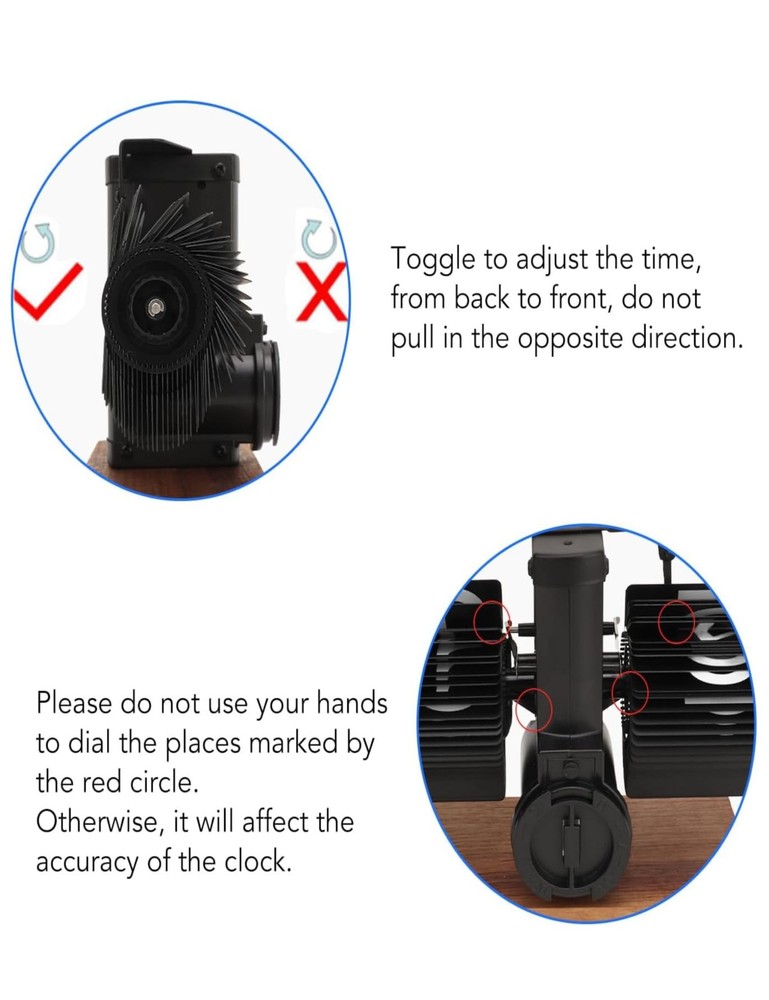 Toggle to adjust the time, from back to front, do not pull in the opposite direction.

Please do not use your hands to dial the places marked by the red circle.
Otherwise, it will affect the accuracy of the clock.