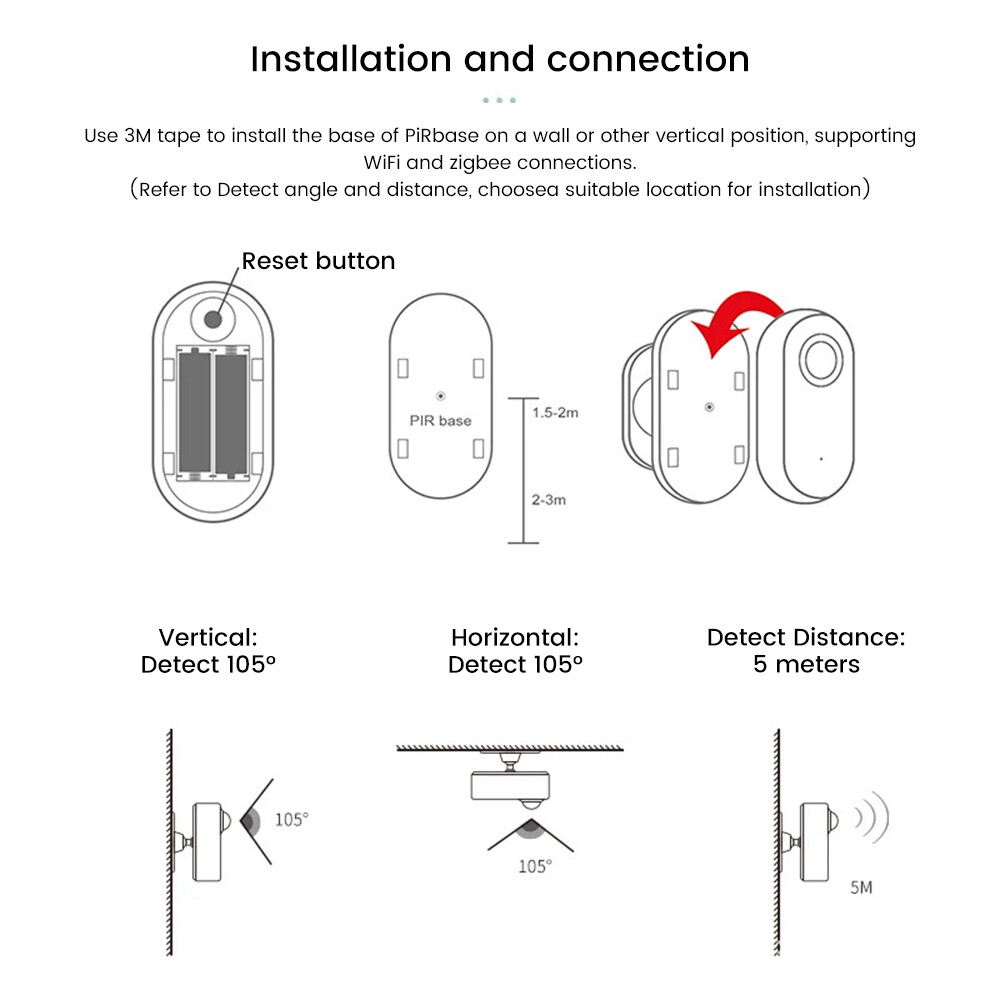 Installation and connection

Use 3M tape to install the base of PiRbase on a wall or other vertical position, supporting WiFi and zigbee connections.
(Refer to Detect angle and distance, choosea suitable location for installation)

Reset button

PIR base

1.5-2m

2-3m

Vertical:
Detect 105°

Horizontal:
Detect 105°

Detect Distance:
5 meters

105°

105°

5M