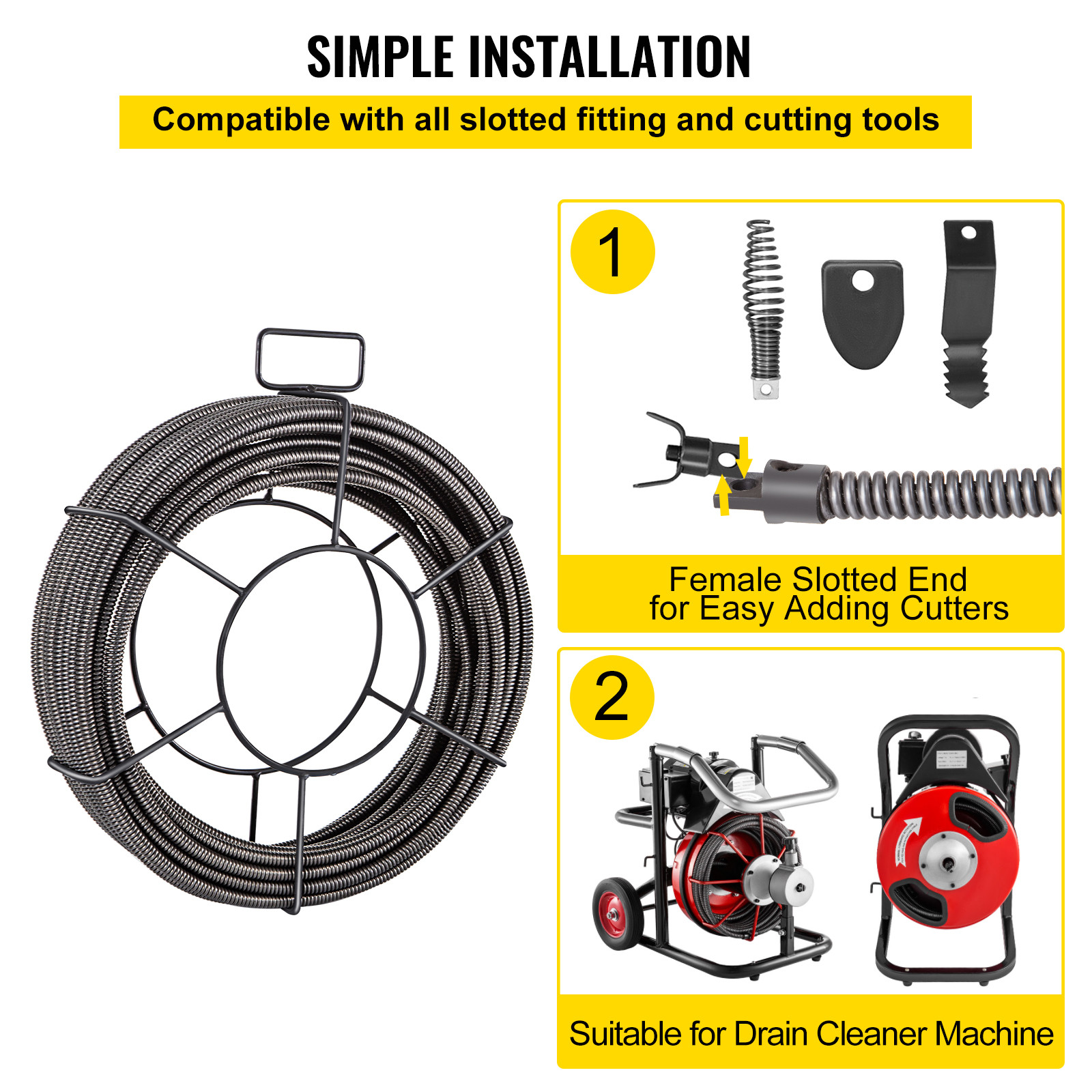 SIMPLE INSTALLATION

Compatible with all slotted fitting and cutting tools

1

Female Slotted End for Easy Adding Cutters

2

Suitable for Drain Cleaner Machine