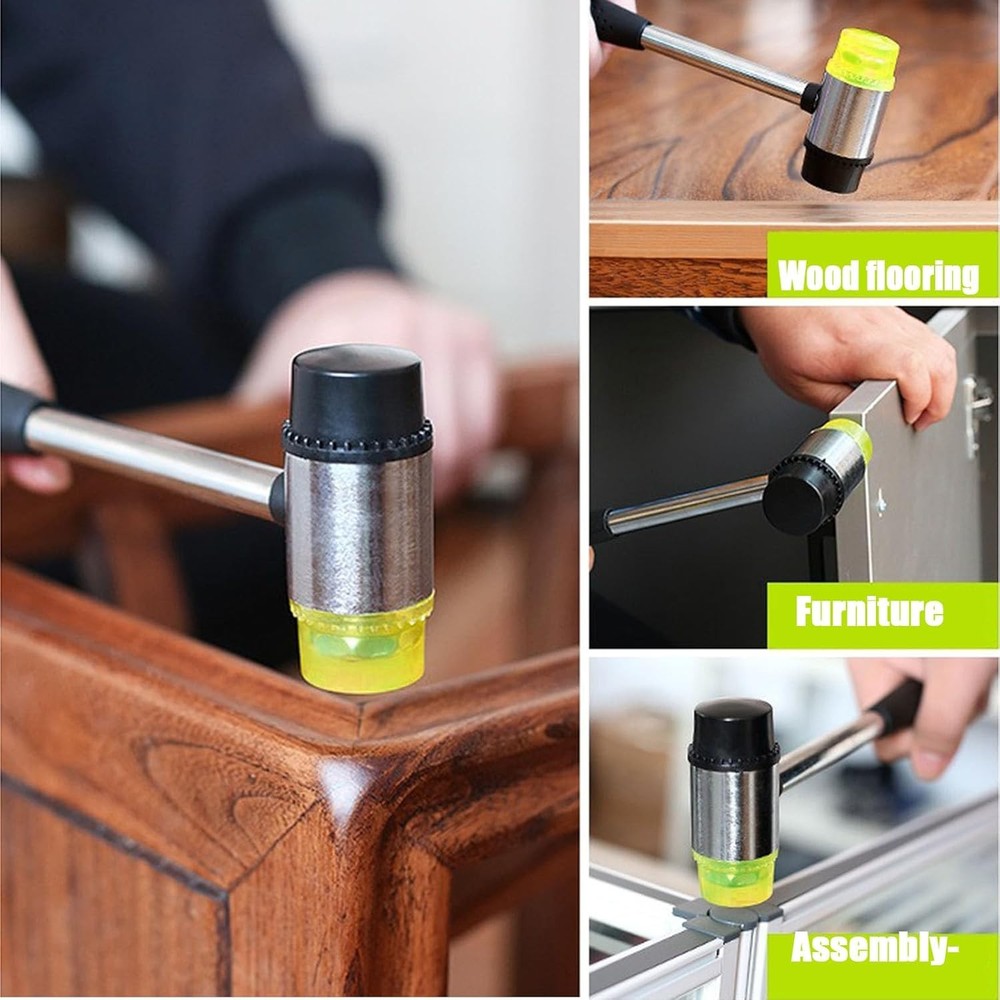 Wood flooring

Furniture

Assembly-