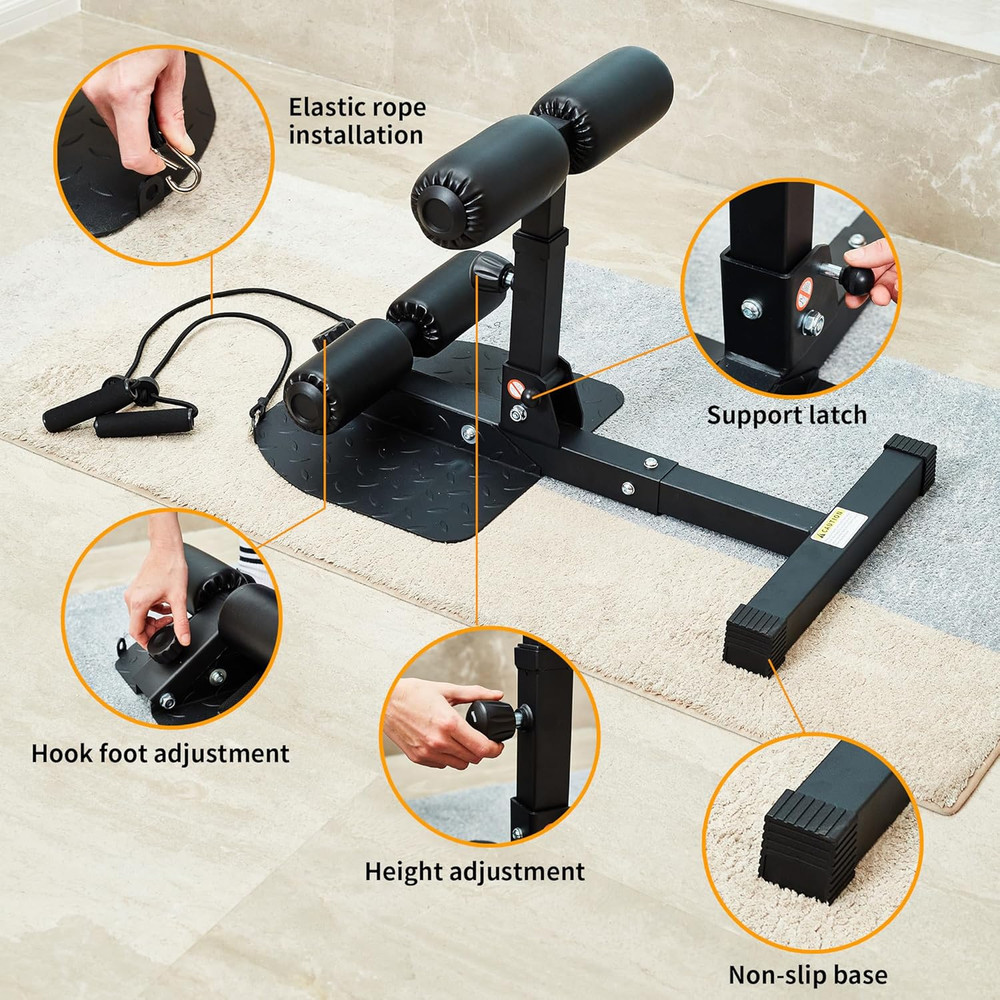 Elastic rope installation

Support latch

Hook foot adjustment

Height adjustment

Non-slip base