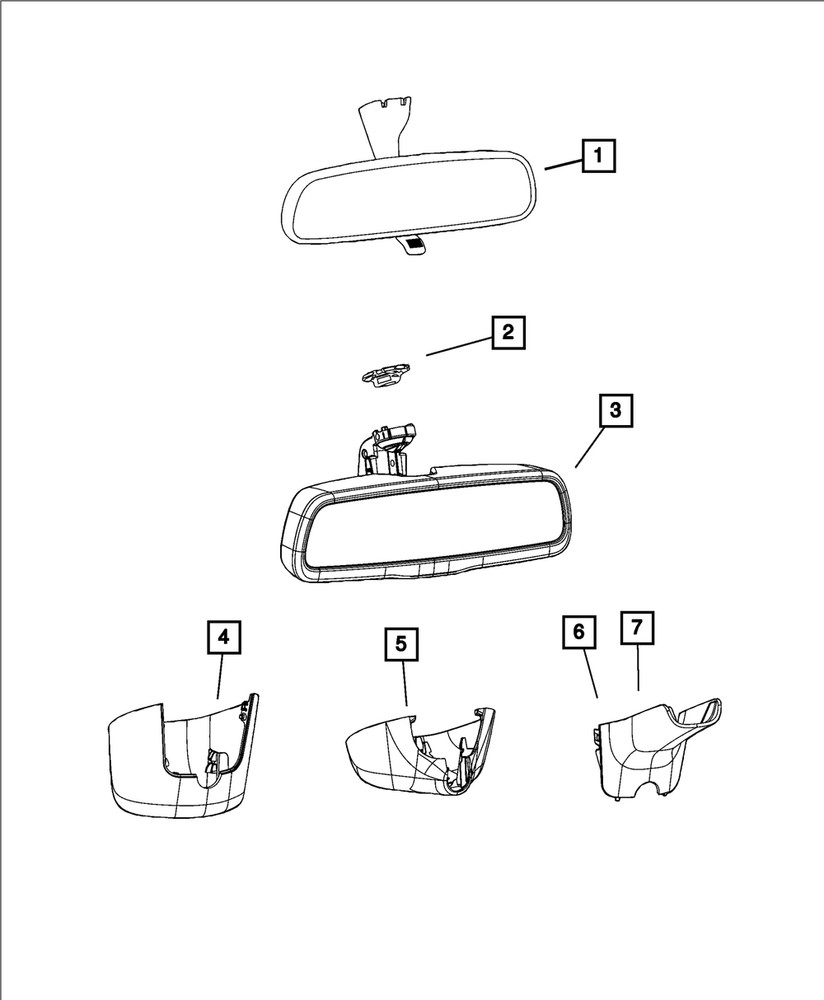 1
2
3
4
5
6
7